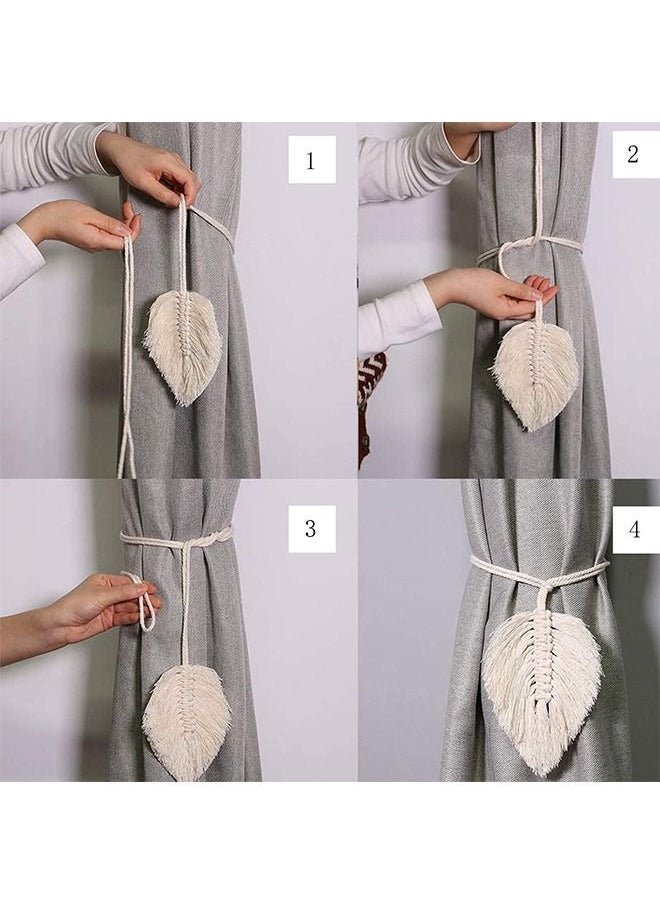 1

2

3

4