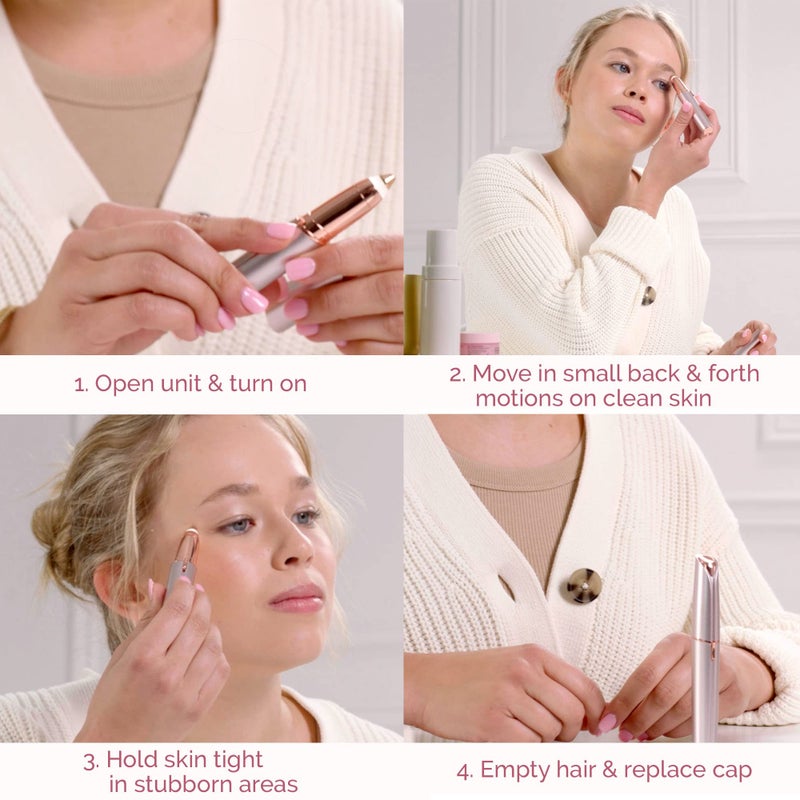 1. Open unit & turn on

2. Move in small back & forth motions on clean skin

3. Hold skin tight in stubborn areas

4. Empty hair & replace cap