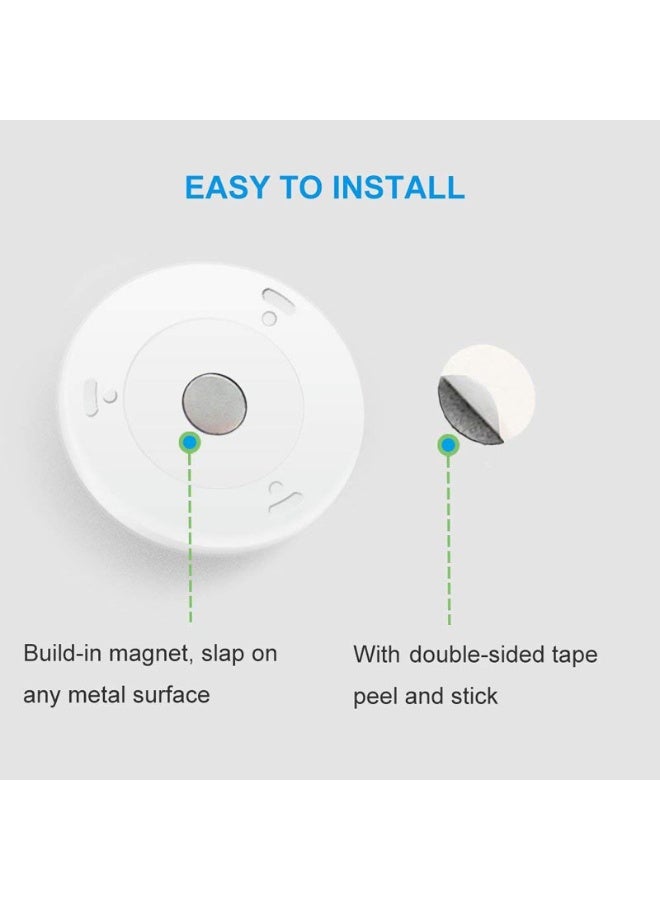 EASY TO INSTALL

Build-in magnet, slap on any metal surface

With double-sided tape peel and stick