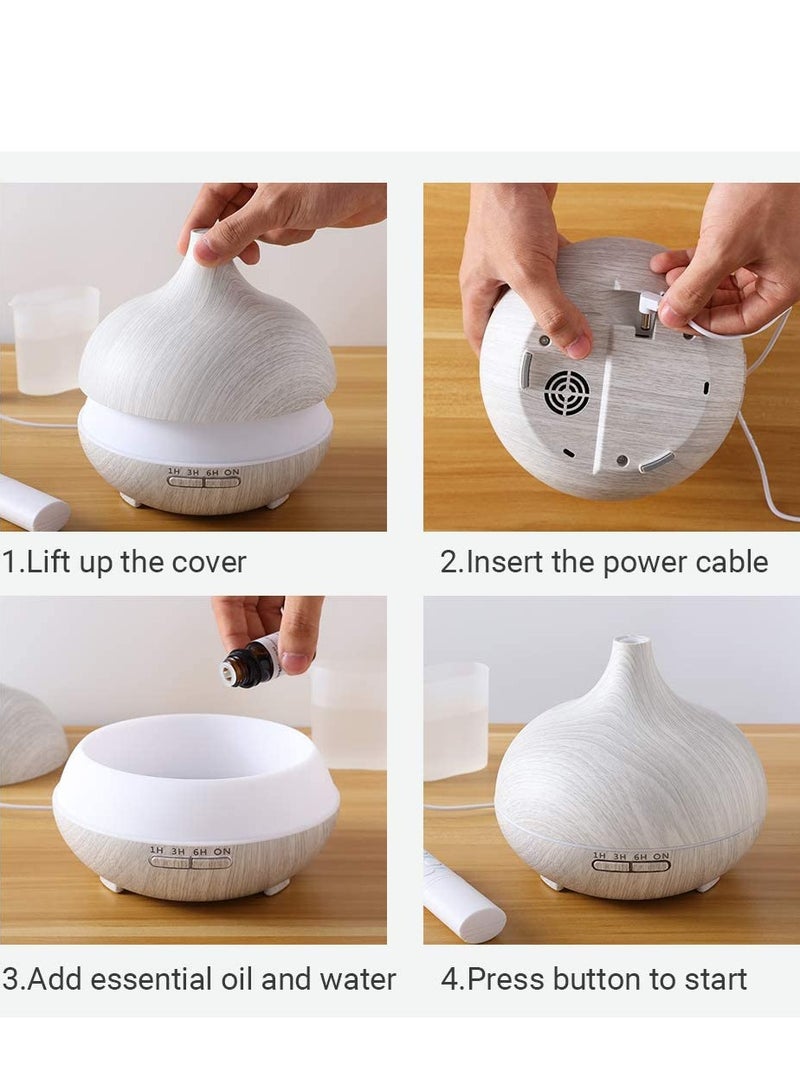 1H 3H 6H ON

1.Lift up the cover

2.Insert the power cable

1H 3H 6H ON

3.Add essential oil and water

1H 3H 6H ON

4.Press button to start