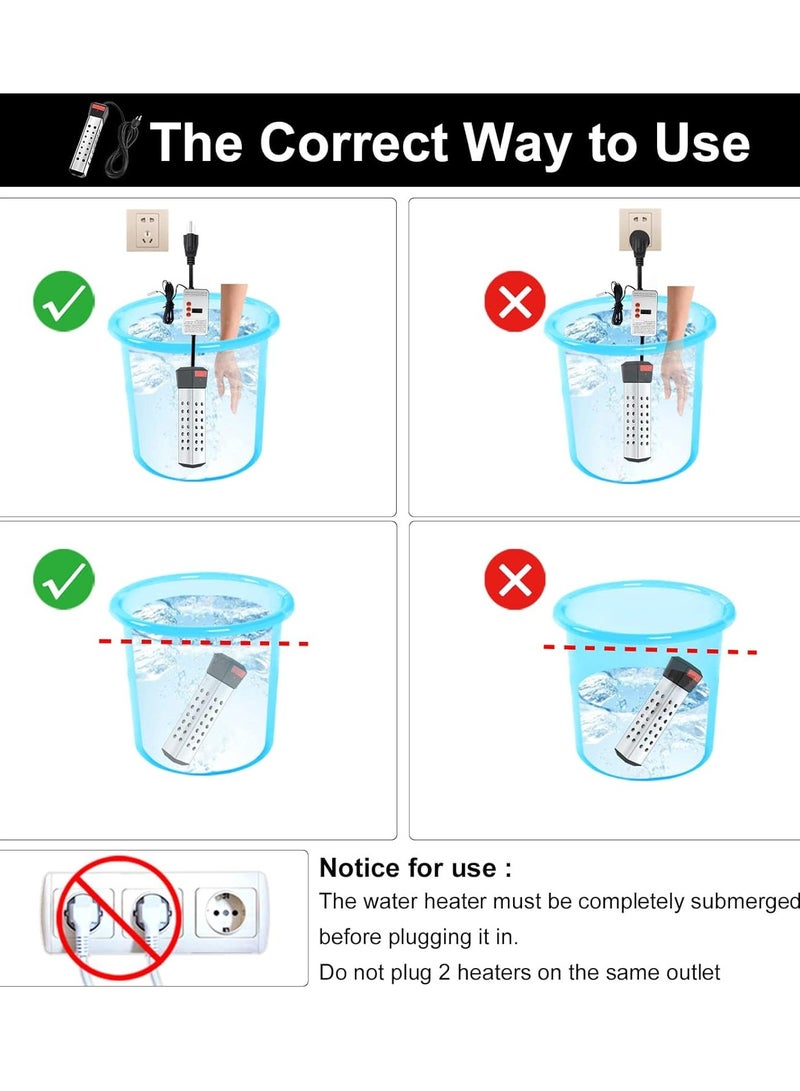 The Correct Way to Use

Notice for use :
The water heater must be completely submerged before plugging it in.
Do not plug 2 heaters on the same outlet