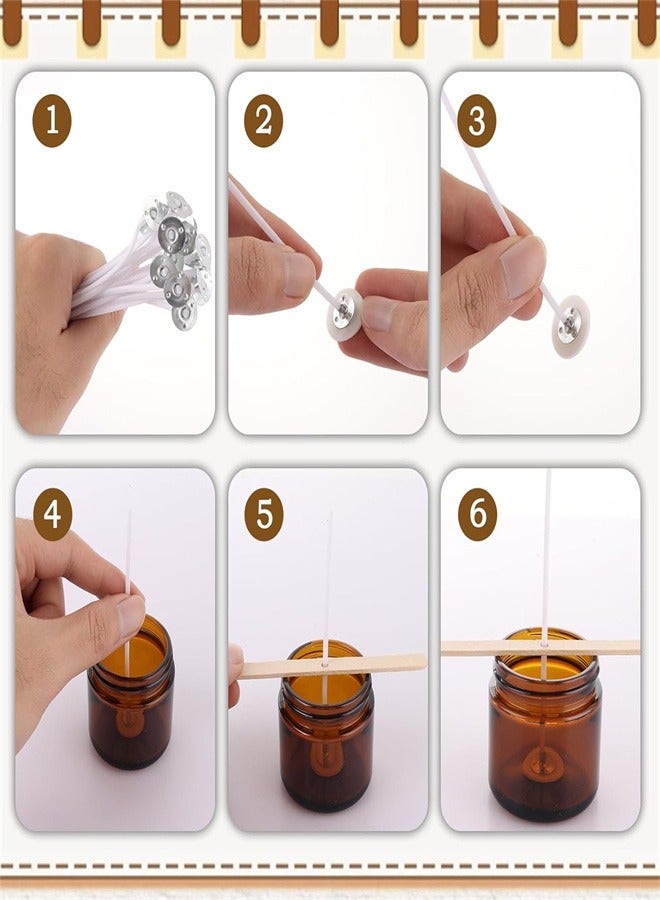 1

2

3

4

5

6