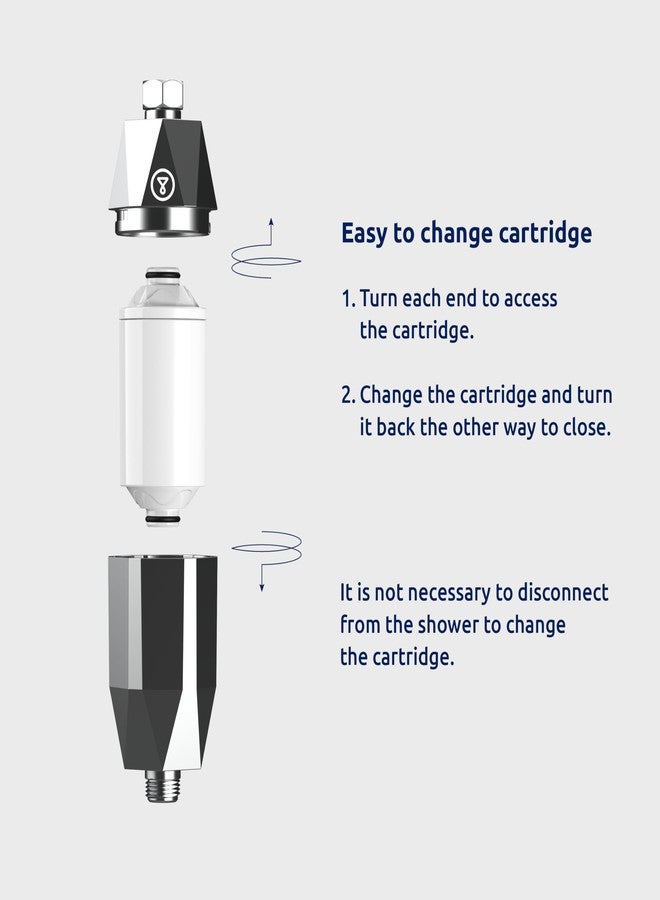 Easy to change cartridge

1. Turn each end to access the cartridge.

2. Change the cartridge and turn it back the other way to close.

It is not necessary to disconnect from the shower to change the cartridge.