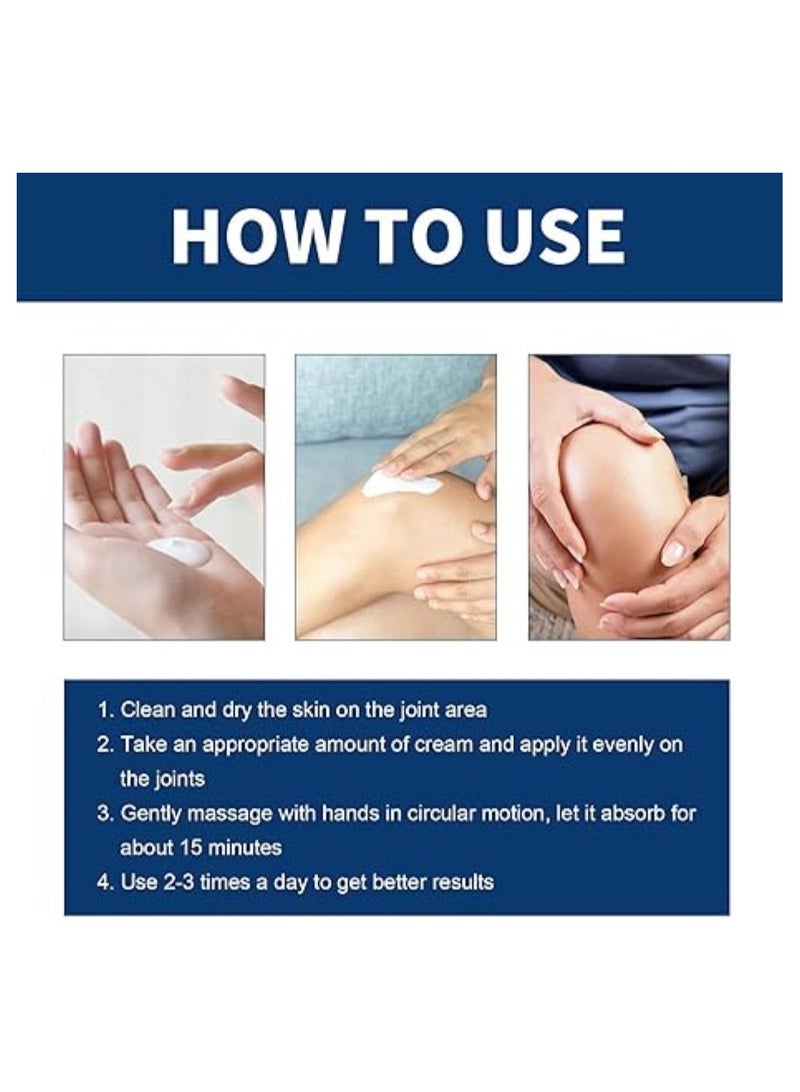 HOW TO USE

1. Clean and dry the skin on the joint area
2. Take an appropriate amount of cream and apply it evenly on the joints
3. Gently massage with hands in circular motion, let it absorb for about 15 minutes
4. Use 2-3 times a day to get better results