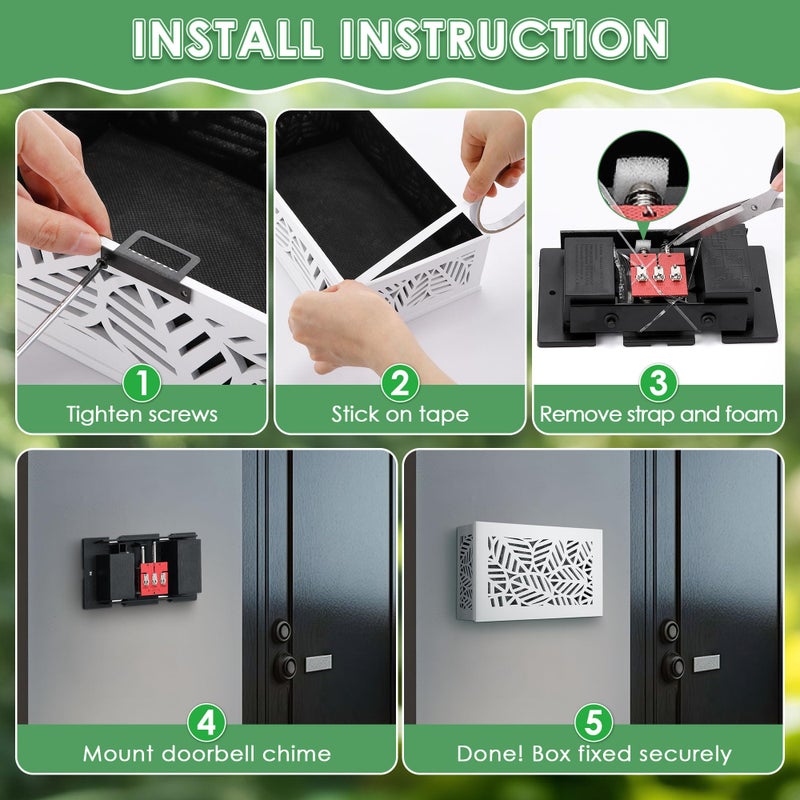 INSTALL INSTRUCTION

1
Tighten screws

2
Stick on tape

3
Remove strap and foam

4
Mount doorbell chime

5
Done! Box fixed securely