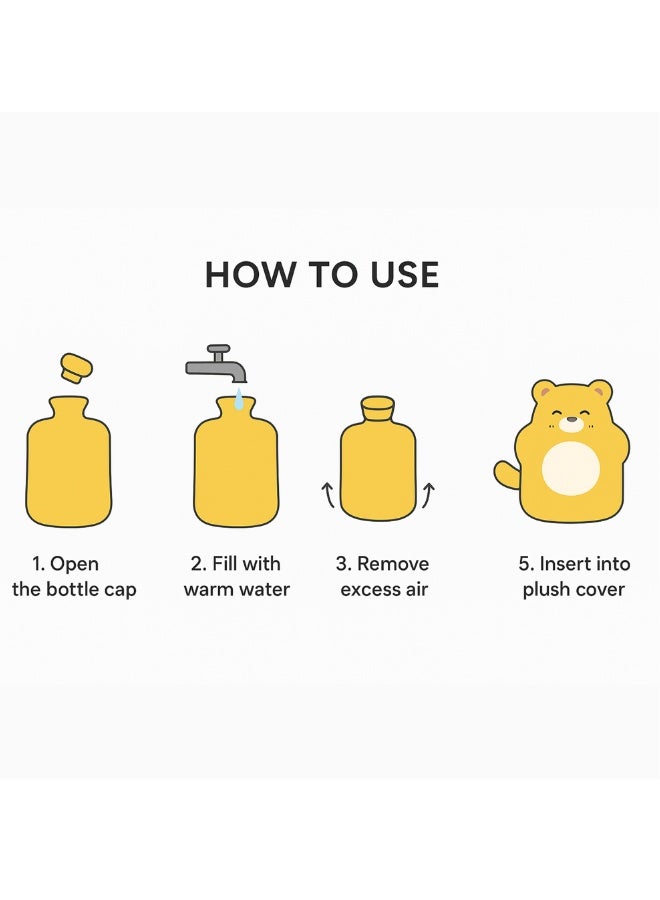 HOW TO USE

1. Open the bottle cap

2. Fill with warm water

3. Remove excess air

5. Insert into plush cover