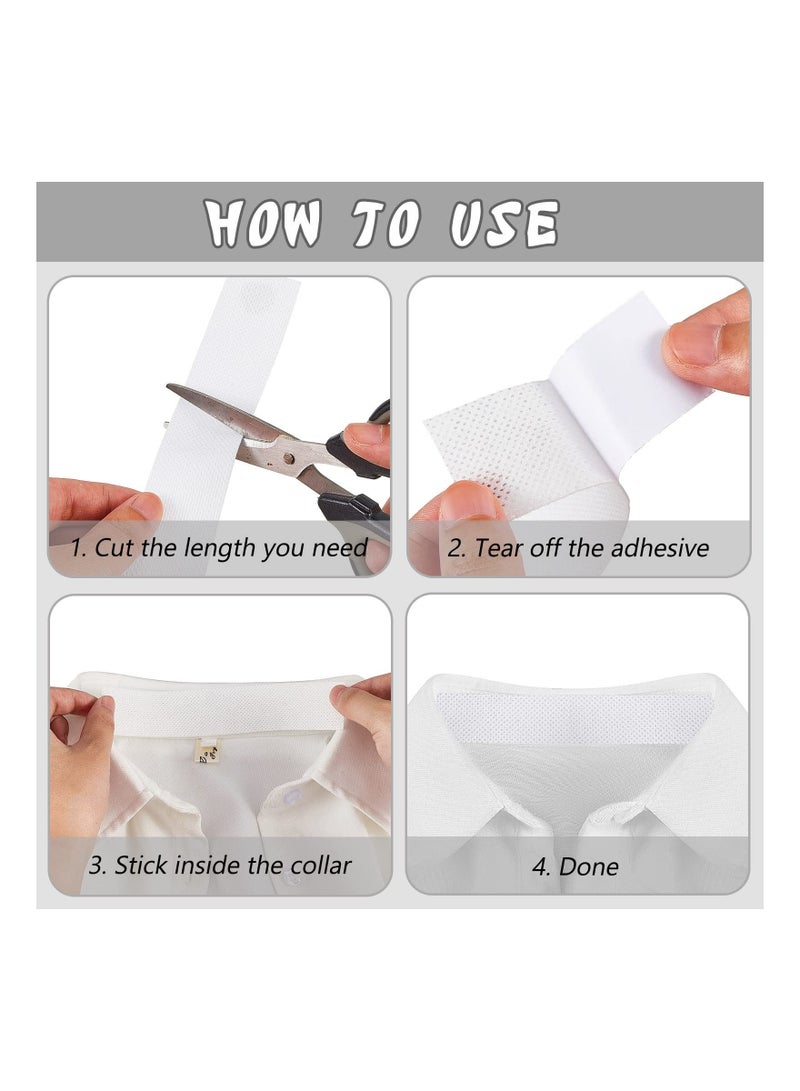 HOW TO USE

1. Cut the length you need

2. Tear off the adhesive

3. Stick inside the collar

4. Done