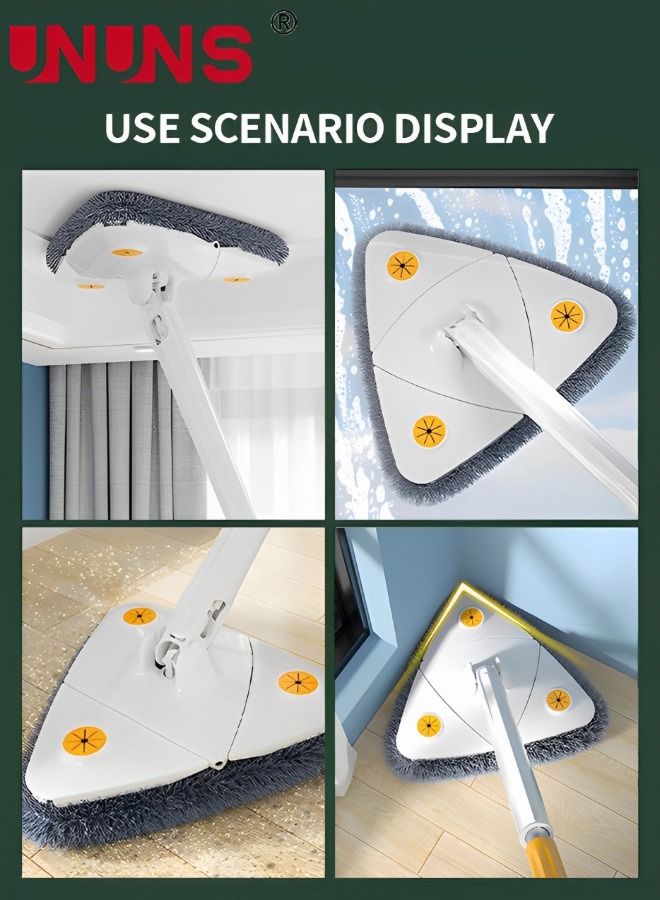 UNUNS®

USE SCENARIO DISPLAY