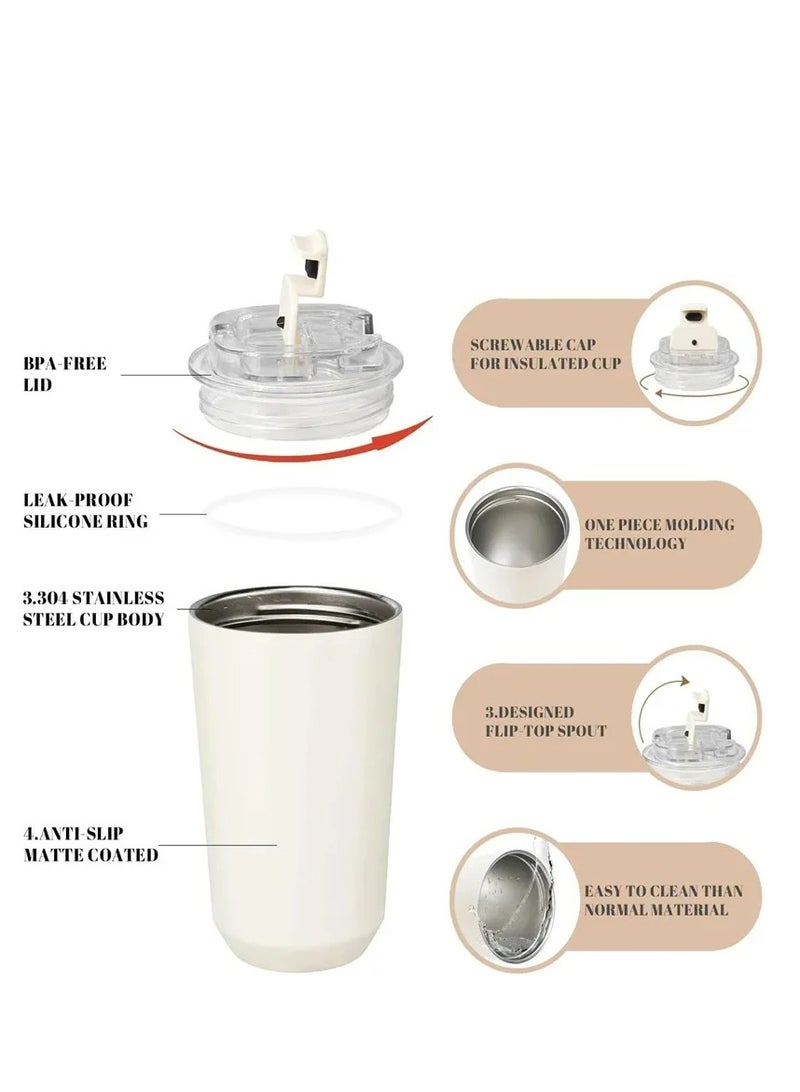 BPA-FREE LID

LEAK-PROOF SILICONE RING

3.304 STAINLESS STEEL CUP BODY

4.ANTI-SLIP MATTE COATED

SCREWABLE CAP FOR INSULATED CUP

ONE PIECE MOLDING TECHNOLOGY

3.DESIGNED FLIP-TOP SPOUT

EASY TO CLEAN THAN NORMAL MATERIAL