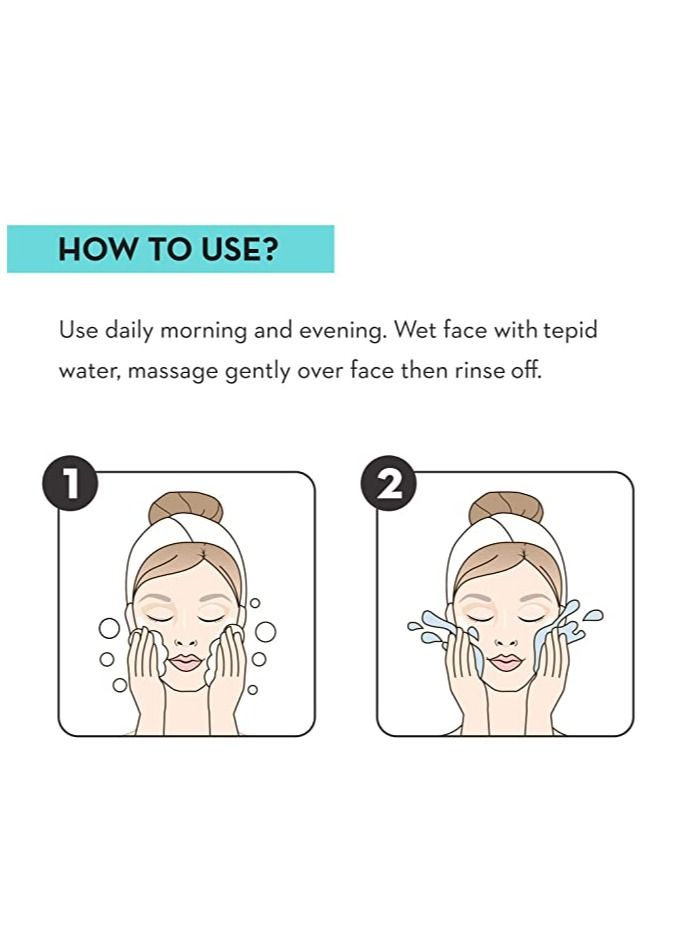 HOW TO USE?

Use daily morning and evening. Wet face with tepid water, massage gently over face then rinse off.

1

2