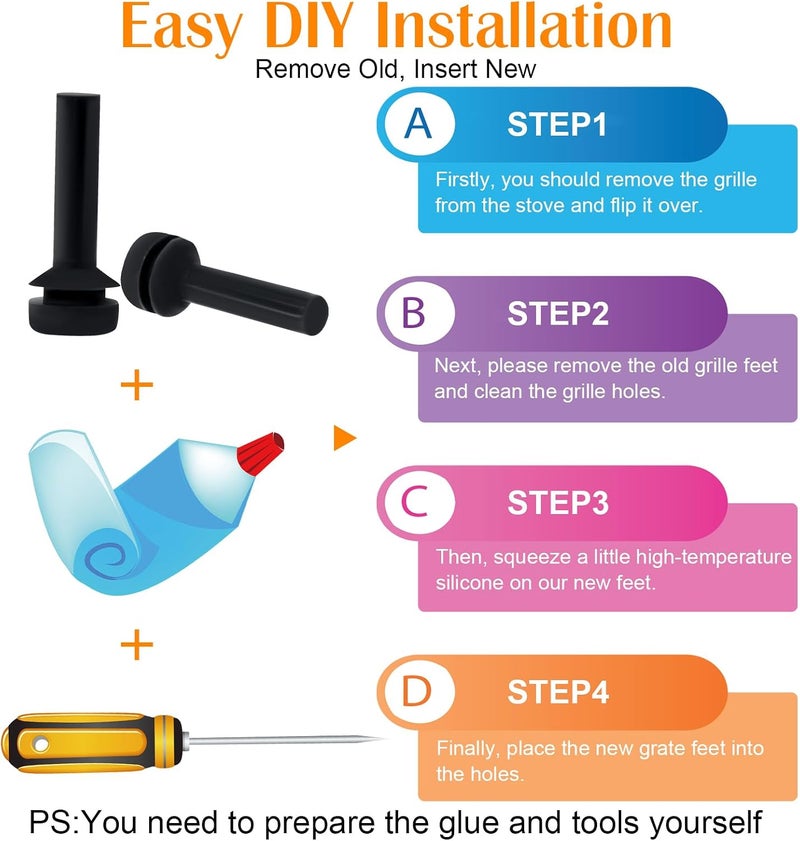 Easy DIY Installation

Remove Old, Insert New

+

+

A

STEP1

Firstly, you should remove the grille from the stove and flip it over.

B

STEP2

Next, please remove the old grille feet and clean the grille holes.

C

STEP3

Then, squeeze a little high-temperature silicone on our new feet.

D

STEP4

Finally, place the new grate feet into the holes.

PS:You need to prepare the glue and tools yourself