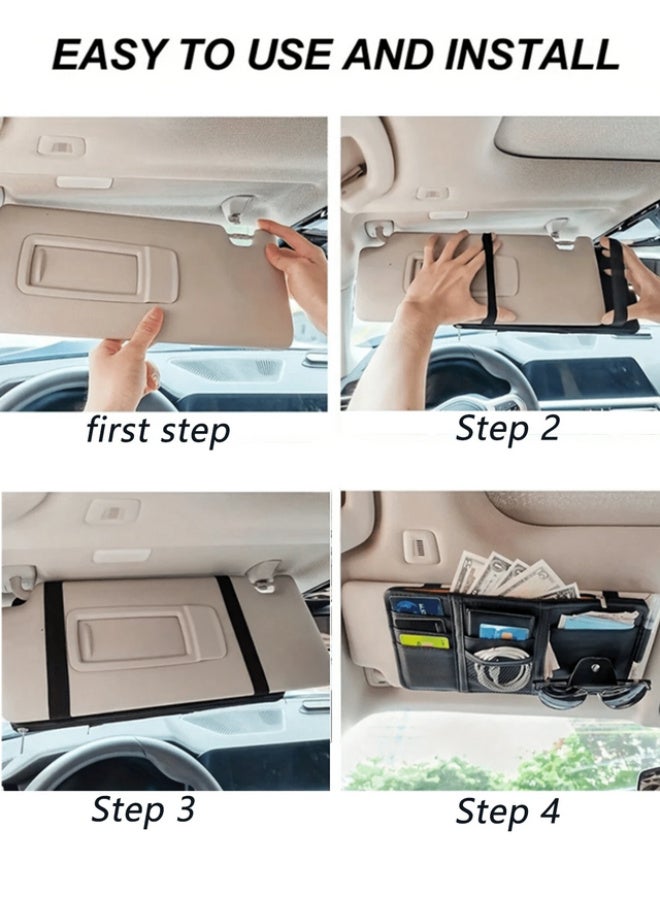 EASY TO USE AND INSTALL

first step

Step 2

Step 3

Step 4