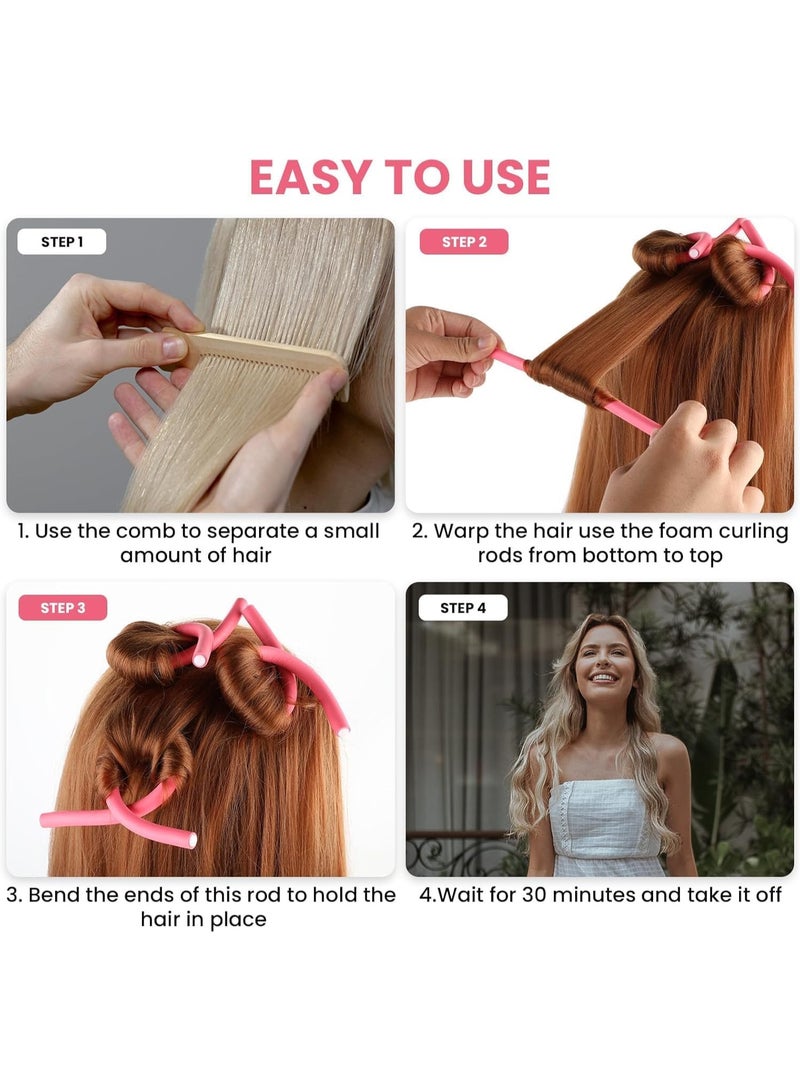 EASY TO USE

STEP 1

1. Use the comb to separate a small amount of hair

STEP 2

2. Warp the hair use the foam curling rods from bottom to top

STEP 3

3. Bend the ends of this rod to hold the hair in place

STEP 4

4.Wait for 30 minutes and take it off