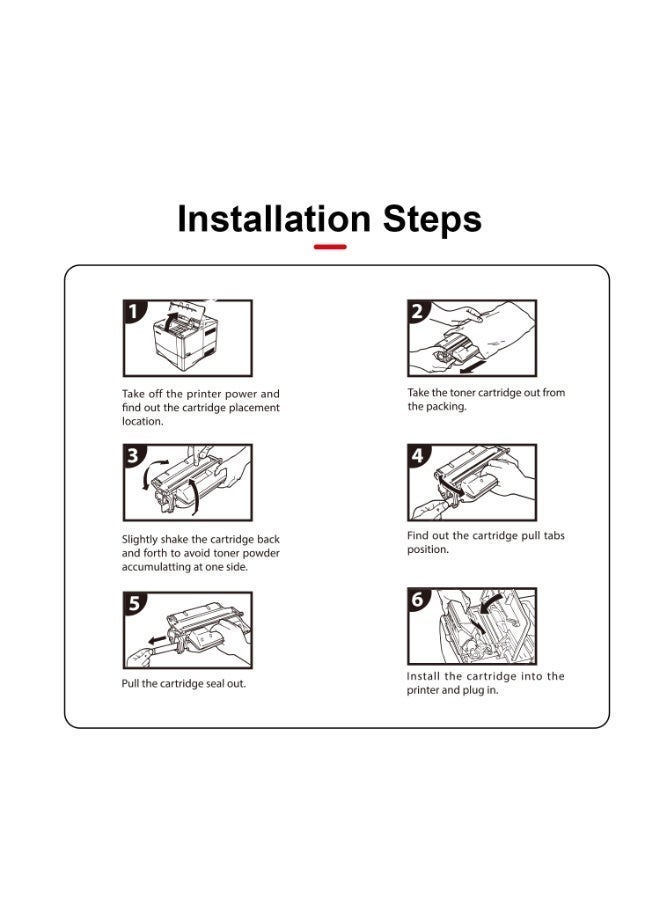 Installation Steps

1
Take off the printer power and find out the cartridge placement location.

2
Take the toner cartridge out from the packing.

3
Slightly shake the cartridge back and forth to avoid toner powder accumulatting at one side.

4
Find out the cartridge pull tabs position.

5
Pull the cartridge seal out.

6
Install the cartridge into the printer and plug in.