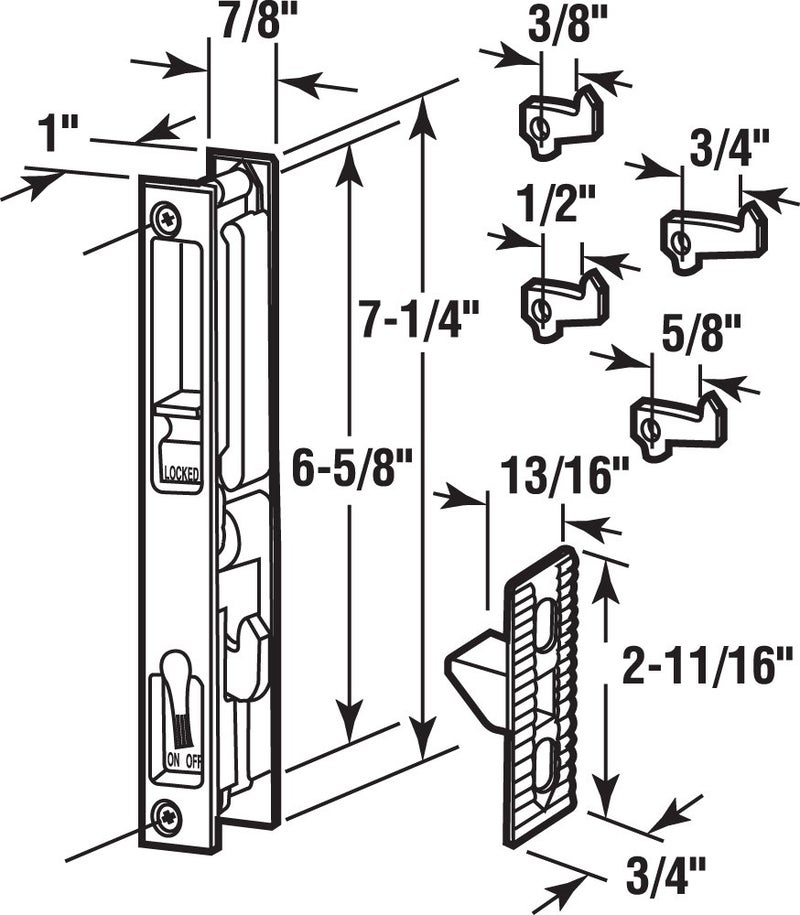 7/8"
1"
LOCKED
ON OFF
7-1/4"
6-5/8"
3/8"
3/4"
1/2"
5/8"
13/16"
2-11/16"
3/4"