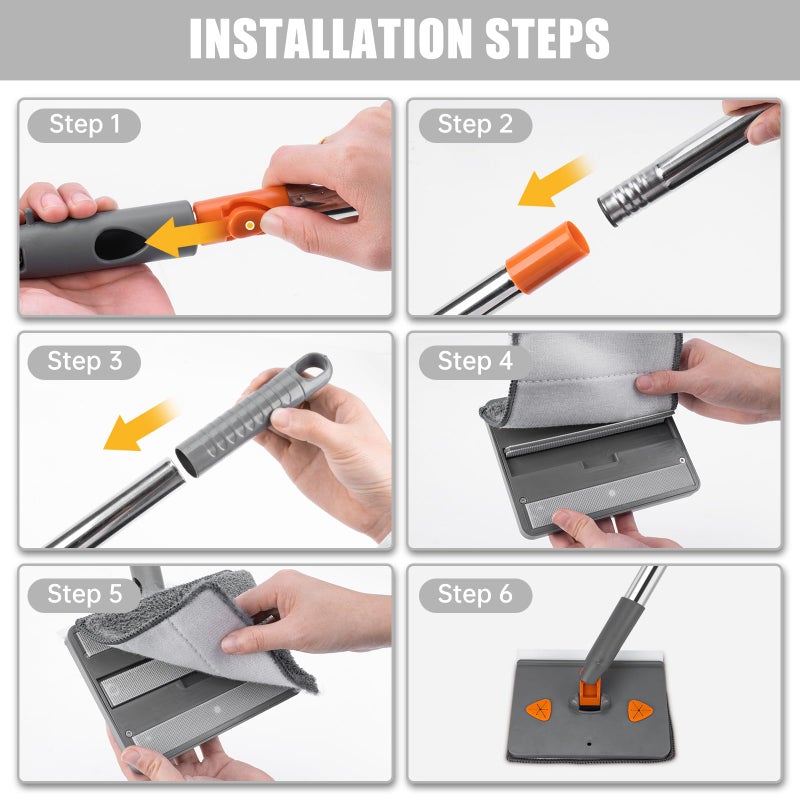 INSTALLATION STEPS

Step 1

Step 2

Step 3

Step 4

Step 5

Step 6