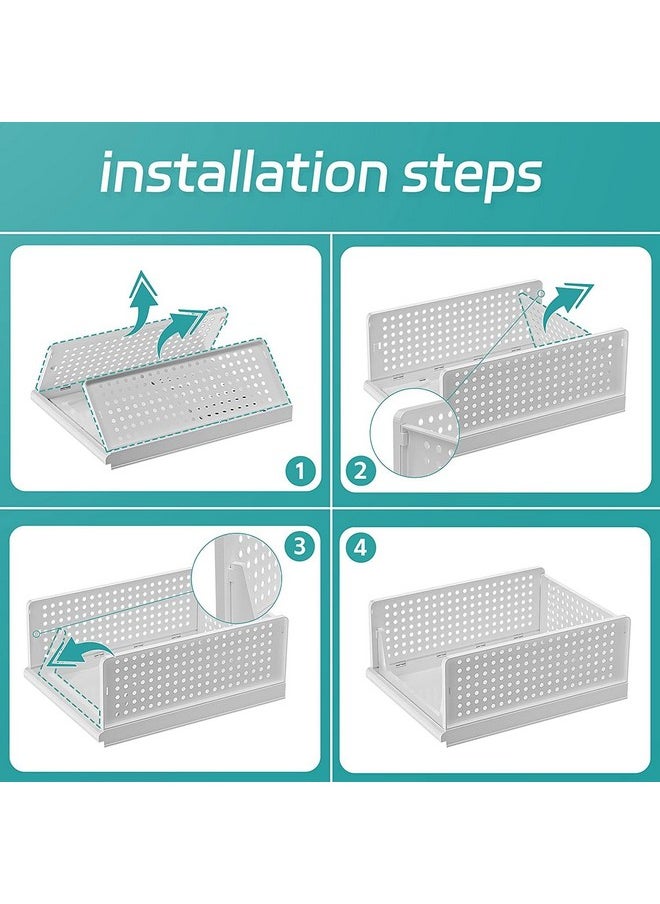 installation steps

1

2

3

4