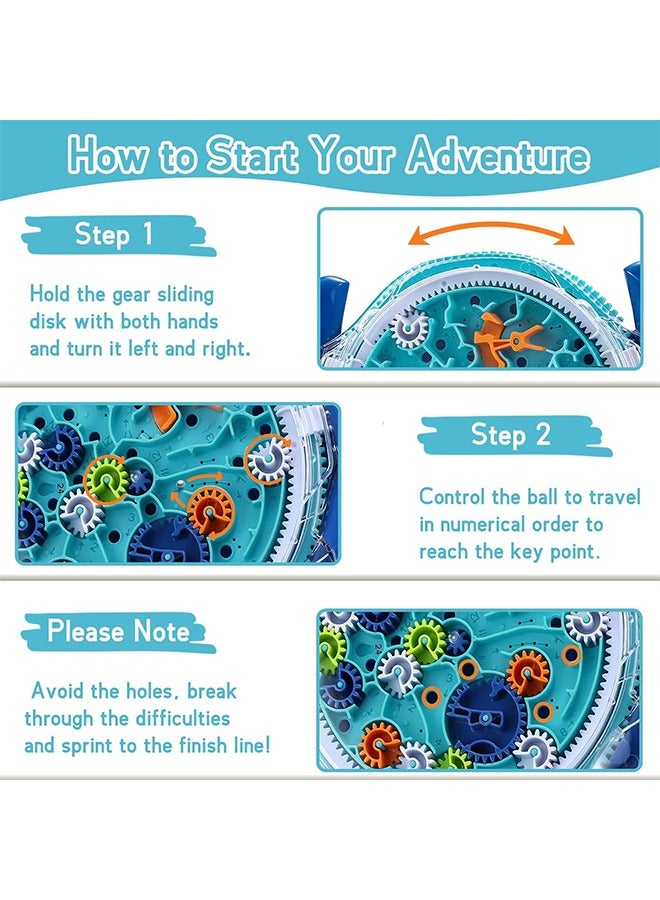 How to Start Your Adventure

Step 1

Hold the gear sliding disk with both hands and turn it left and right.

Step 2

Control the ball to travel in numerical order to reach the key point.

Please Note

Avoid the holes, break through the difficulties and sprint to the finish line!