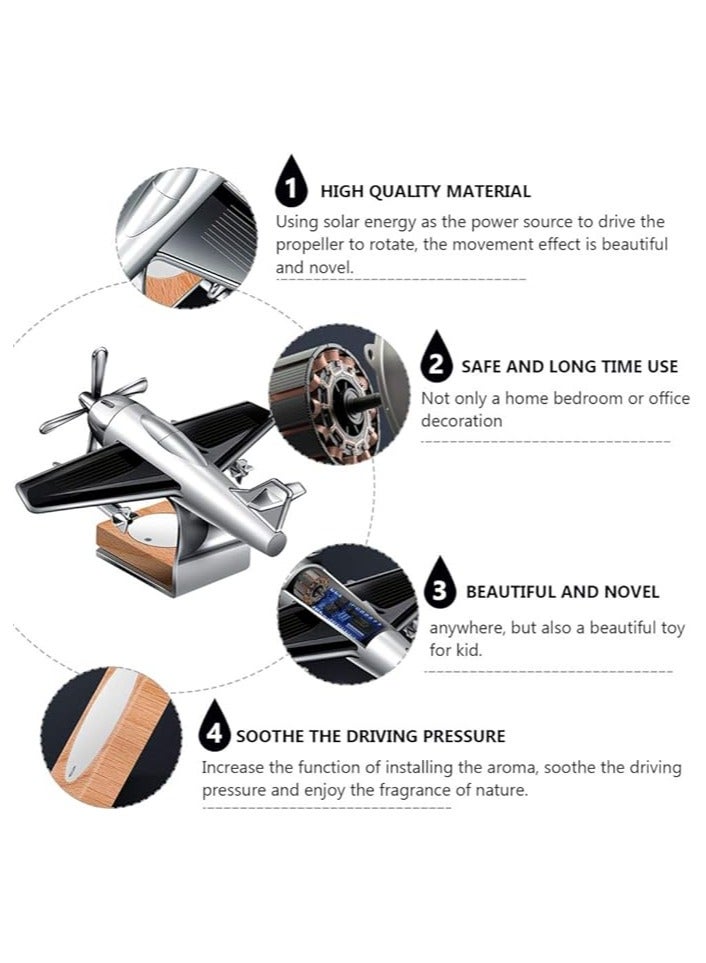 1 HIGH QUALITY MATERIAL

Using solar energy as the power source to drive the propeller to rotate, the movement effect is beautiful and novel.

2 SAFE AND LONG TIME USE

Not only a home bedroom or office decoration

3 BEAUTIFUL AND NOVEL

anywhere, but also a beautiful toy for kid.

4 SOOTHE THE DRIVING PRESSURE

Increase the function of installing the aroma, soothe the driving pressure and enjoy the fragrance of nature.