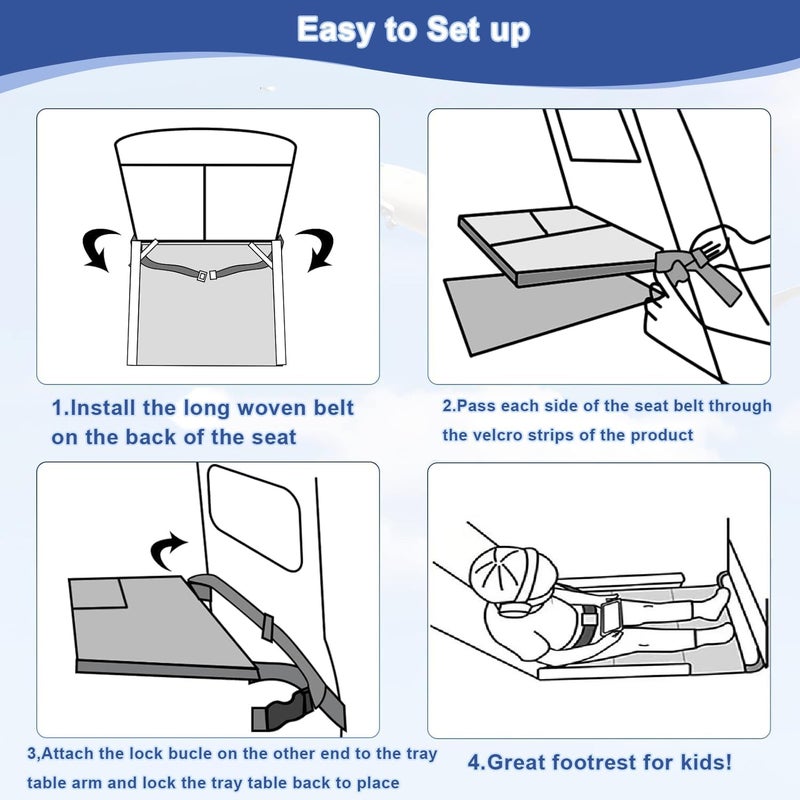 Easy to Set up

1.Install the long woven belt on the back of the seat

2.Pass each side of the seat belt through the velcro strips of the product

3,Attach the lock bucle on the other end to the tray table arm and lock the tray table back to place

4.Great footrest for kids!