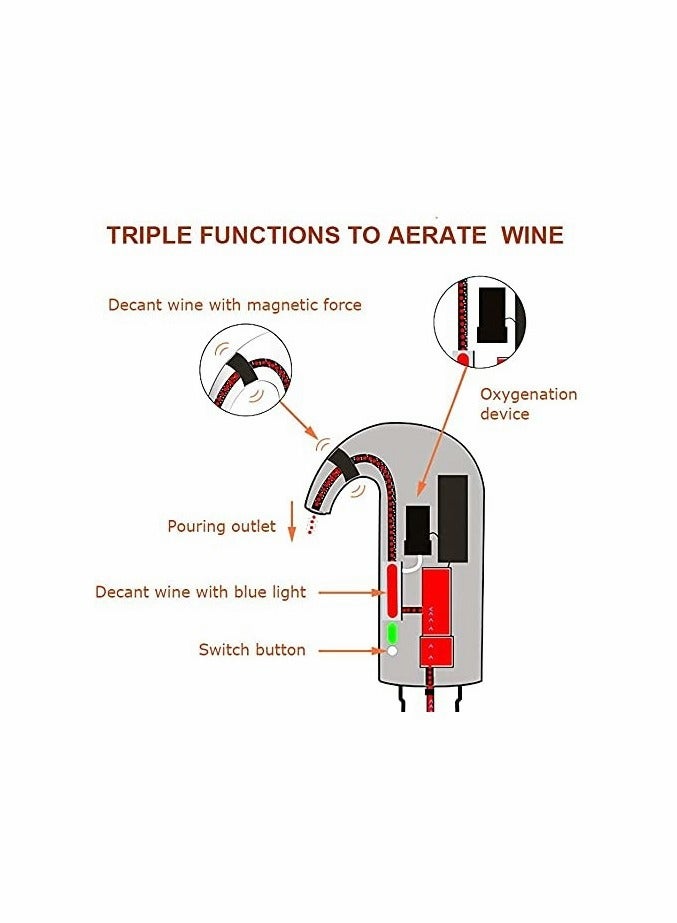 TRIPLE FUNCTIONS TO AERATE WINE

Decant wine with magnetic force

Oxygenation device

Pouring outlet

Decant wine with blue light

Switch button