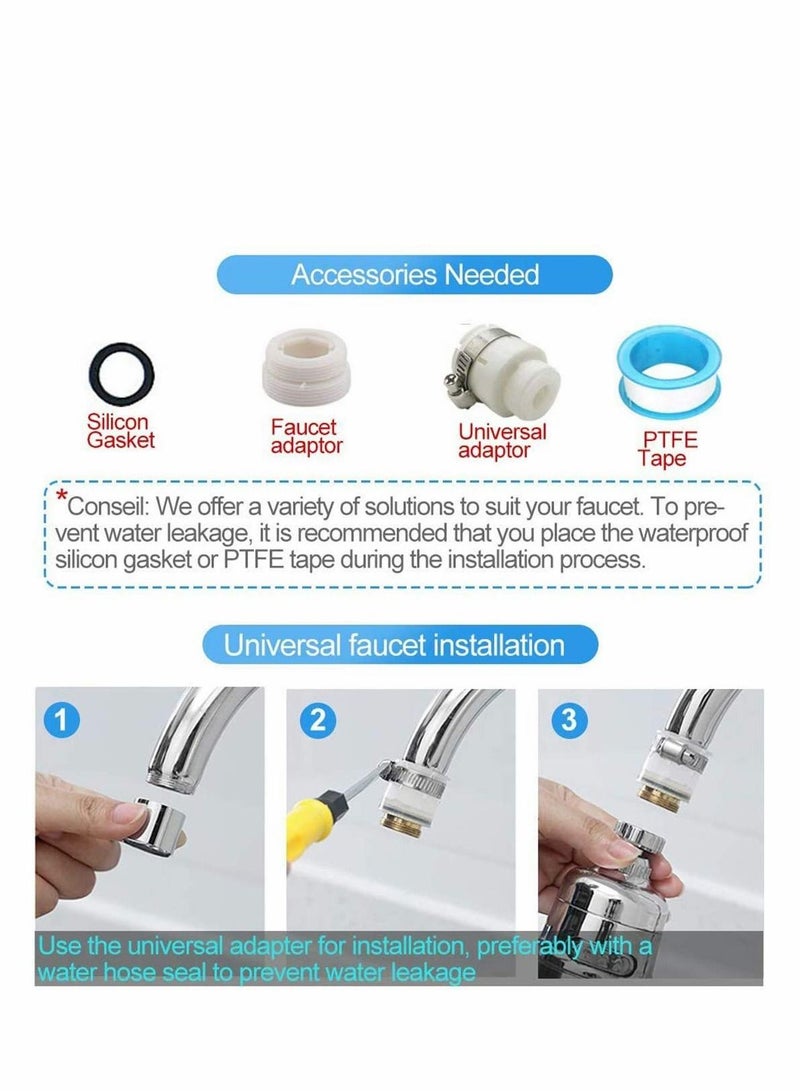 Accessories Needed

Silicon Gasket

Faucet adaptor

Universal adaptor

PTFE Tape

*Conseil: We offer a variety of solutions to suit your faucet. To prevent water leakage, it is recommended that you place the waterproof silicon gasket or PTFE tape during the installation process.

Universal faucet installation

1

2

3

Use the universal adapter for installation, preferably with a water hose seal to prevent water leakage