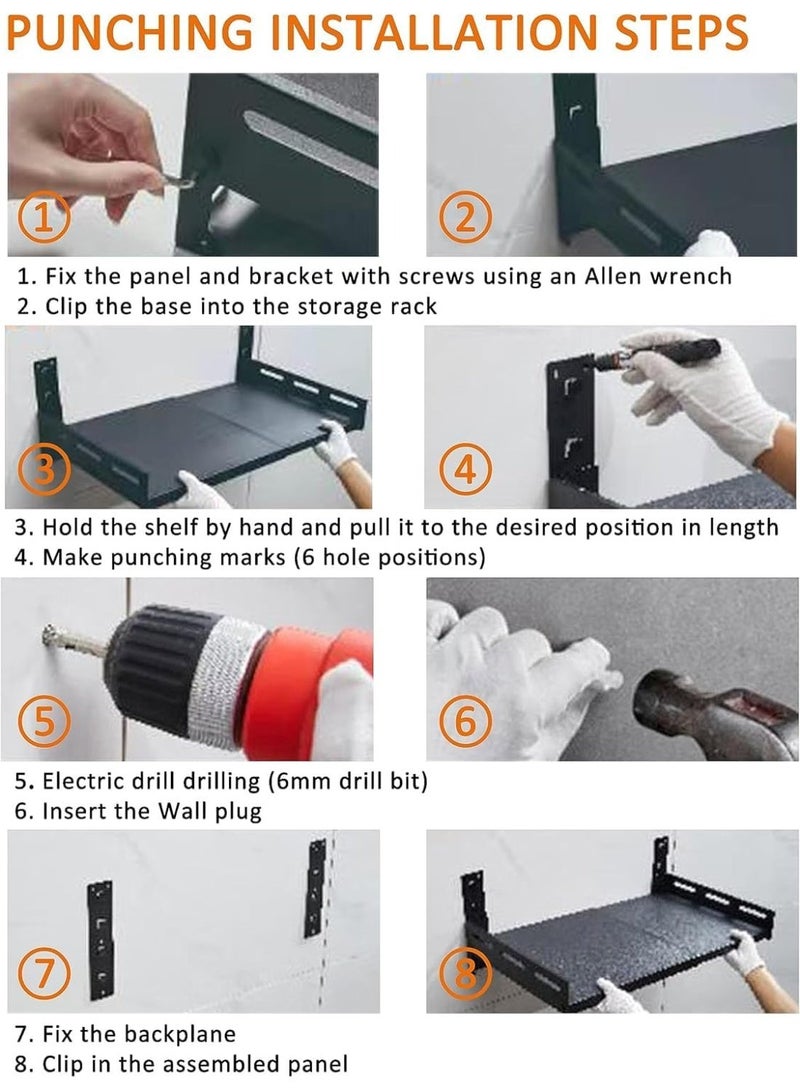 PUNCHING INSTALLATION STEPS

1

2

1. Fix the panel and bracket with screws using an Allen wrench
2. Clip the base into the storage rack

3

4

3. Hold the shelf by hand and pull it to the desired position in length
4. Make punching marks (6 hole positions)

5

6

5. Electric drill drilling (6mm drill bit)
6. Insert the Wall plug

7

8

7. Fix the backplane
8. Clip in the assembled panel