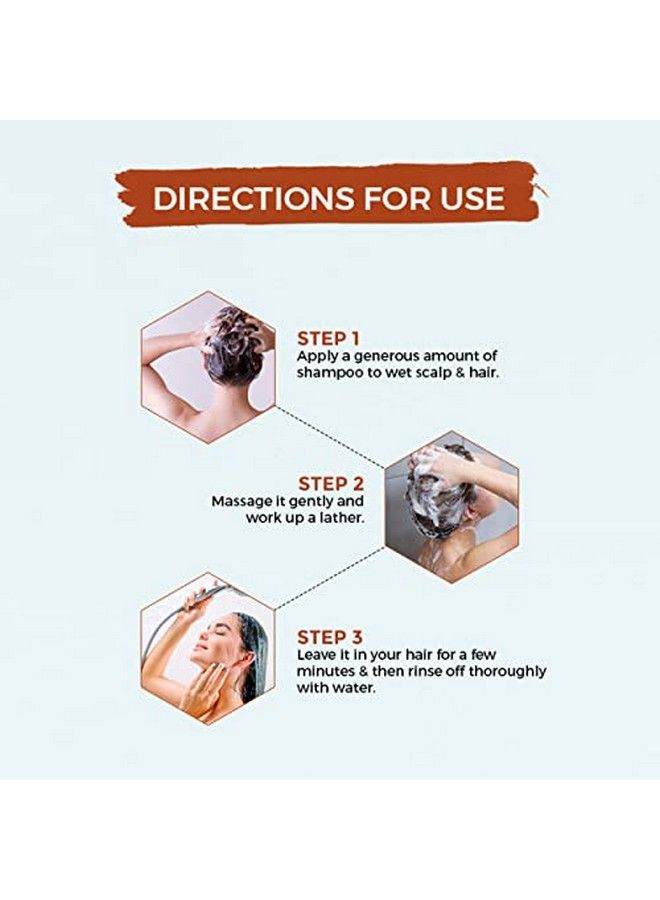 DIRECTIONS FOR USE

STEP 1
Apply a generous amount of shampoo to wet scalp & hair.

STEP 2
Massage it gently and work up a lather.

STEP 3
Leave it in your hair for a few minutes & then rinse off thoroughly with water.