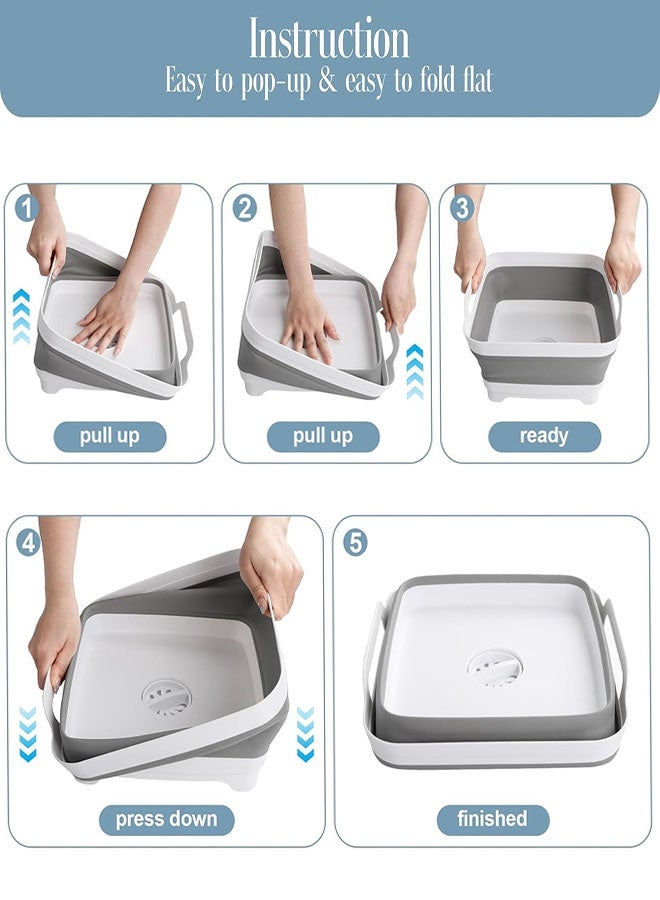 Instruction
Easy to pop-up & easy to fold flat

1
pull up

2
pull up

3
ready

4
press down

5
finished