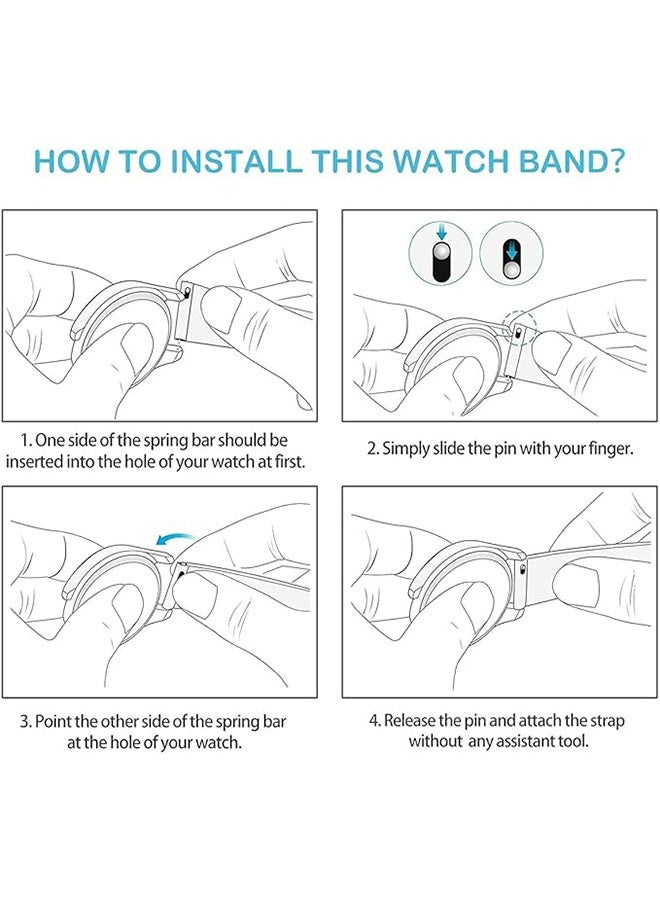 HOW TO INSTALL THIS WATCH BAND?

1. One side of the spring bar should be inserted into the hole of your watch at first.

2. Simply slide the pin with your finger.

3. Point the other side of the spring bar at the hole of your watch.

4. Release the pin and attach the strap without any assistant tool.