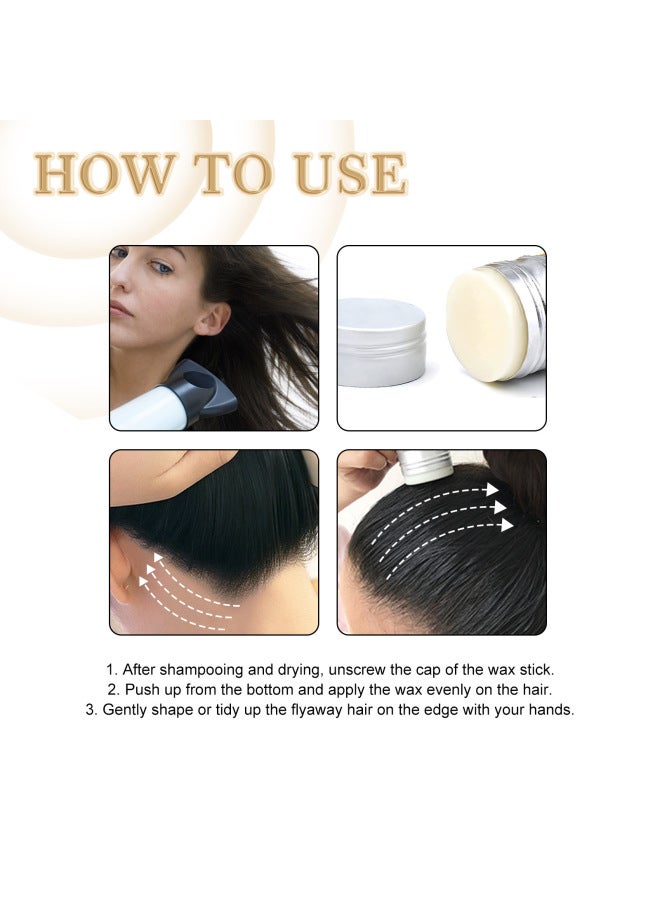 HOW TO USE

1. After shampooing and drying, unscrew the cap of the wax stick.
2. Push up from the bottom and apply the wax evenly on the hair.
3. Gently shape or tidy up the flyaway hair on the edge with your hands.