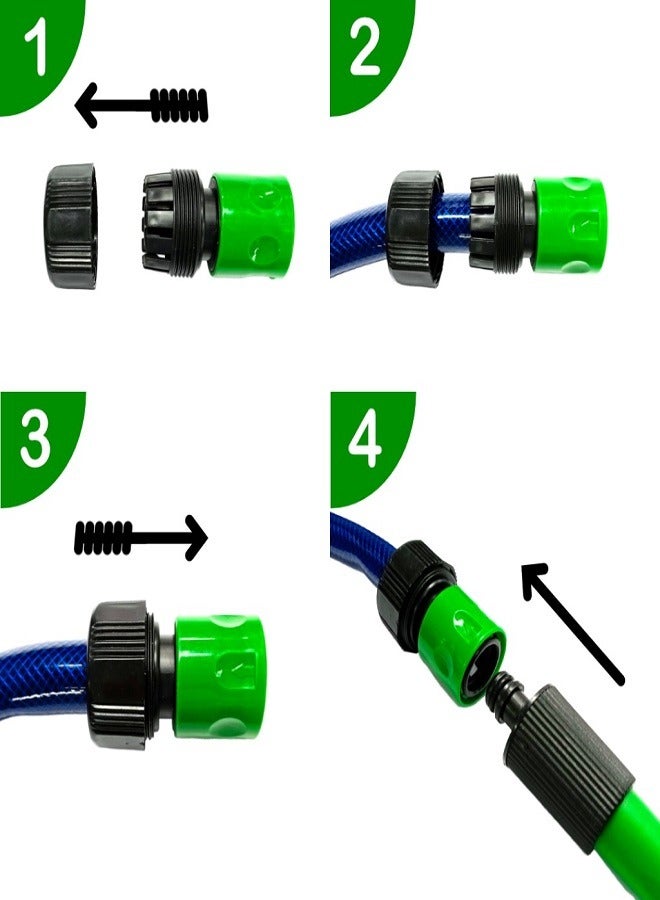 1

2

3

4