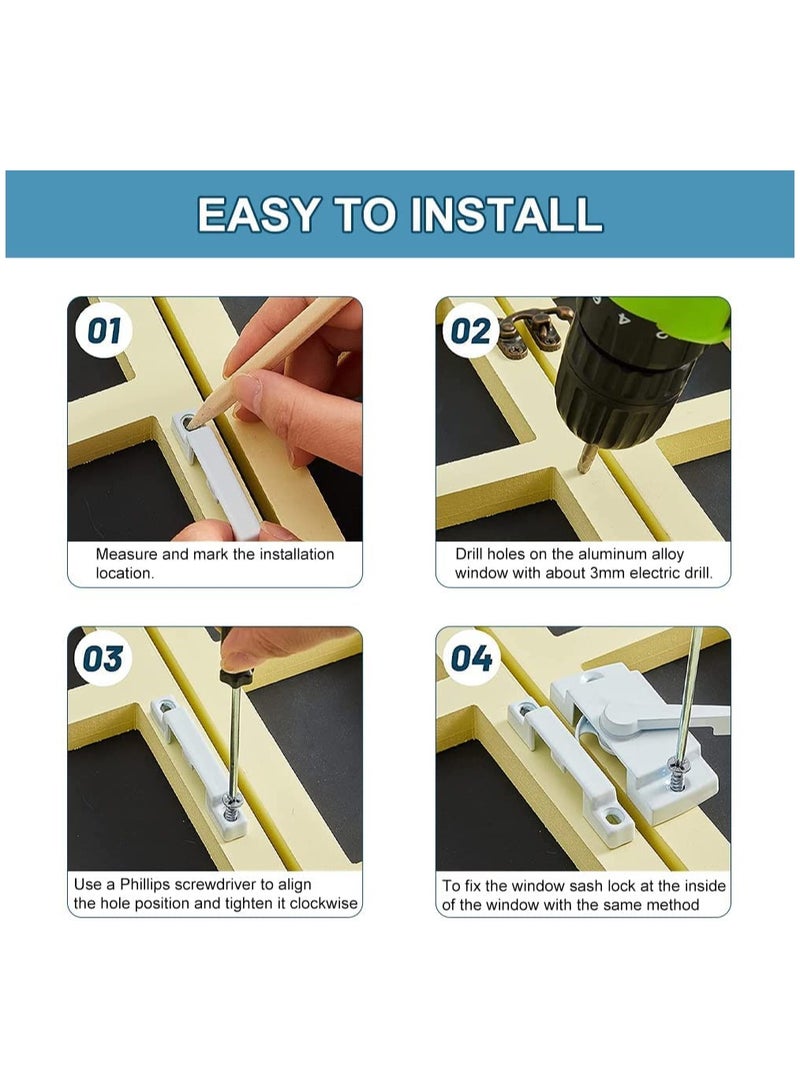 EASY TO INSTALL

01

Measure and mark the installation location.

02

Drill holes on the aluminum alloy window with about 3mm electric drill.

03

Use a Phillips screwdriver to align the hole position and tighten it clockwise

04

To fix the window sash lock at the inside of the window with the same method