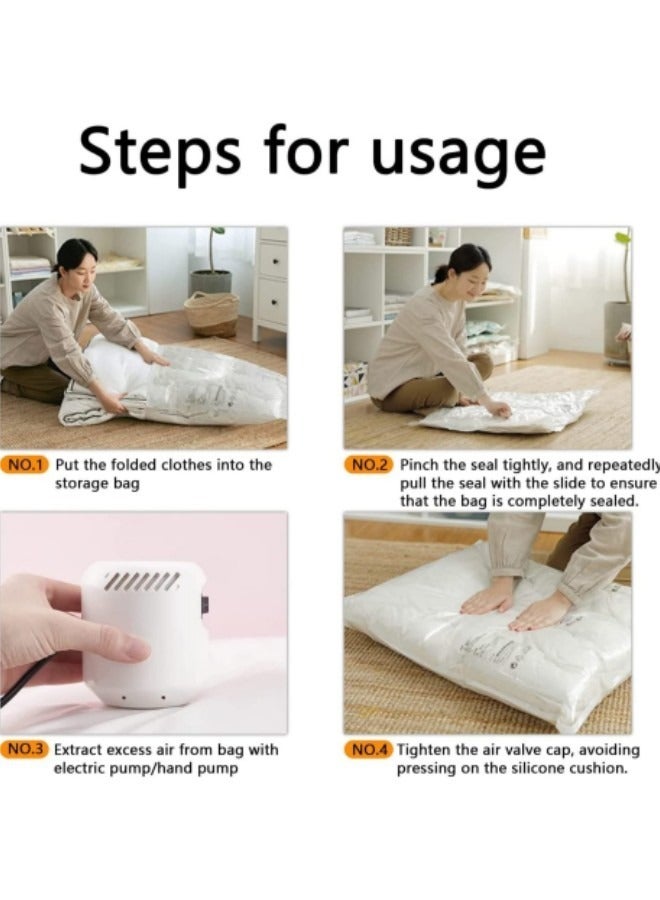 Steps for usage

NO.1 Put the folded clothes into the storage bag

NO.2 Pinch the seal tightly, and repeatedly pull the seal with the slide to ensure that the bag is completely sealed.

NO.3 Extract excess air from bag with electric pump/hand pump

NO.4 Tighten the air valve cap, avoiding pressing on the silicone cushion.