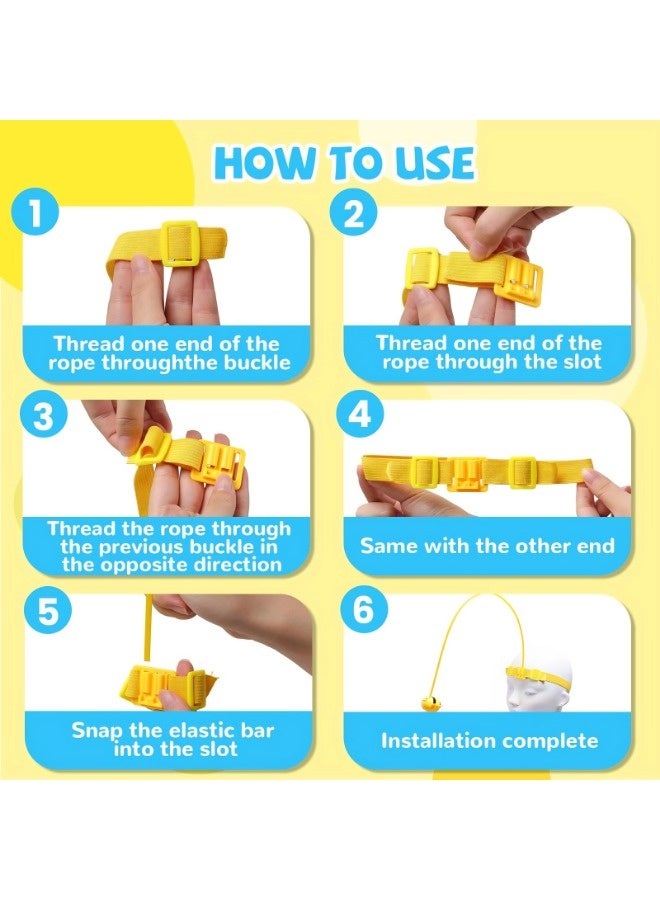 HOW TO USE

1

Thread one end of the rope throughthe buckle

2

Thread one end of the rope through the slot

3

Thread the rope through the previous buckle in the opposite direction

4

Same with the other end

5

Snap the elastic bar into the slot

6

Installation complete