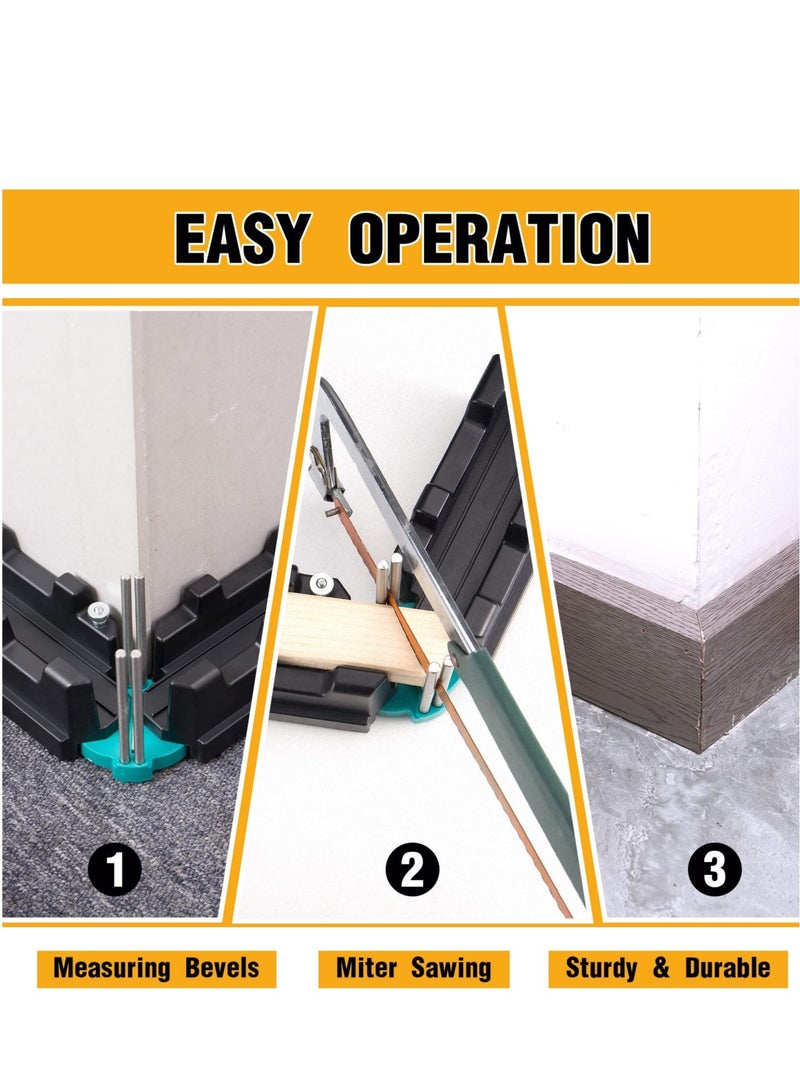 EASY OPERATION

1

2

3

Measuring Bevels

Miter Sawing

Sturdy & Durable