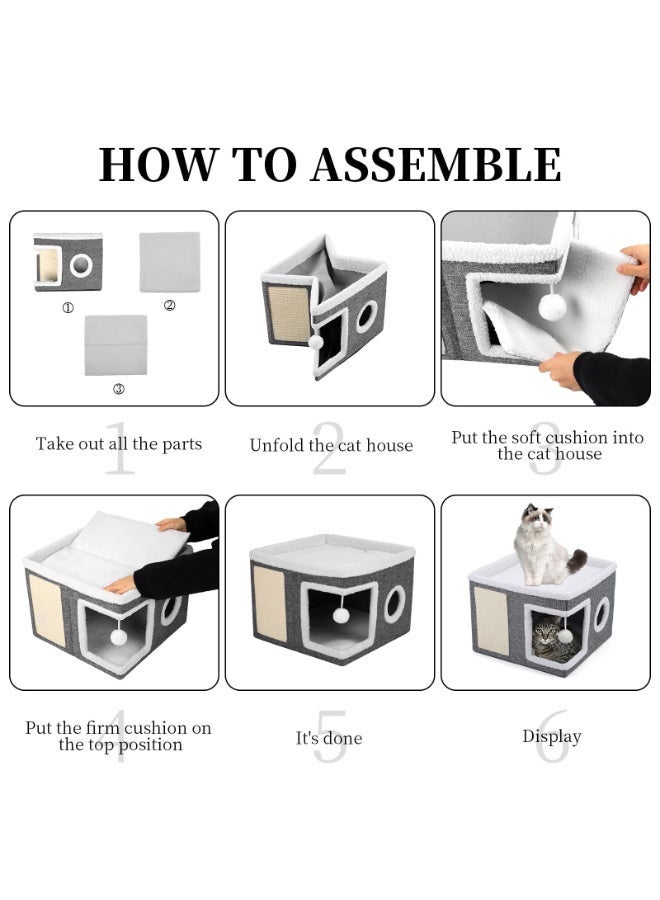 HOW TO ASSEMBLE

①

②

③

1
Take out all the parts

2
Unfold the cat house

3
Put the soft cushion into the cat house

4
Put the firm cushion on the top position

5
It's done

6
Display