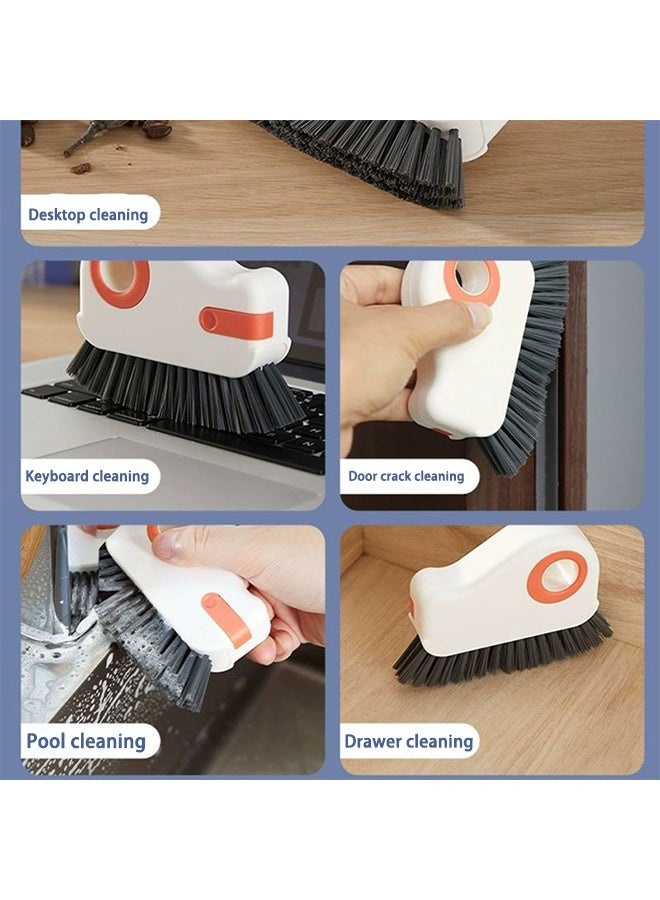 Desktop cleaning

Keyboard cleaning

Door crack cleaning

Pool cleaning

Drawer cleaning