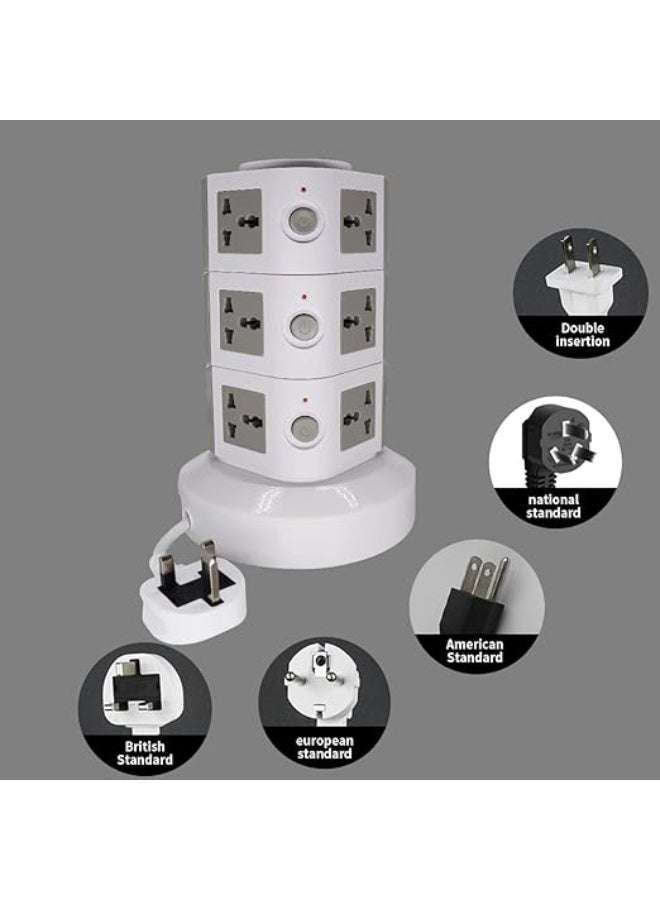 Double insertion

national standard

American Standard

British Standard

european standard