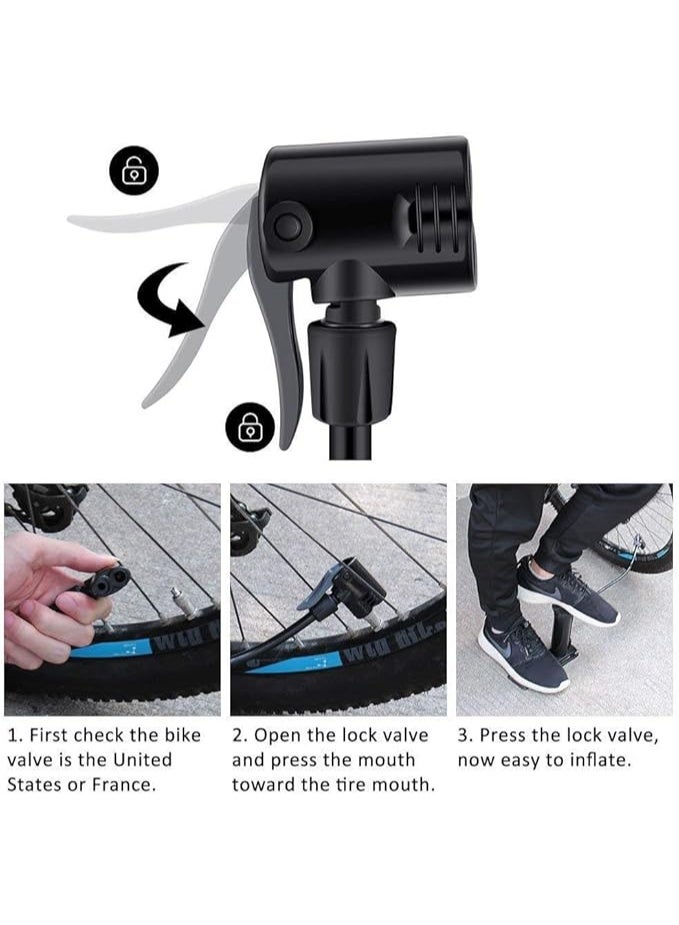 1. First check the bike valve is the United States or France.

2. Open the lock valve and press the mouth toward the tire mouth.

3. Press the lock valve, now easy to inflate.