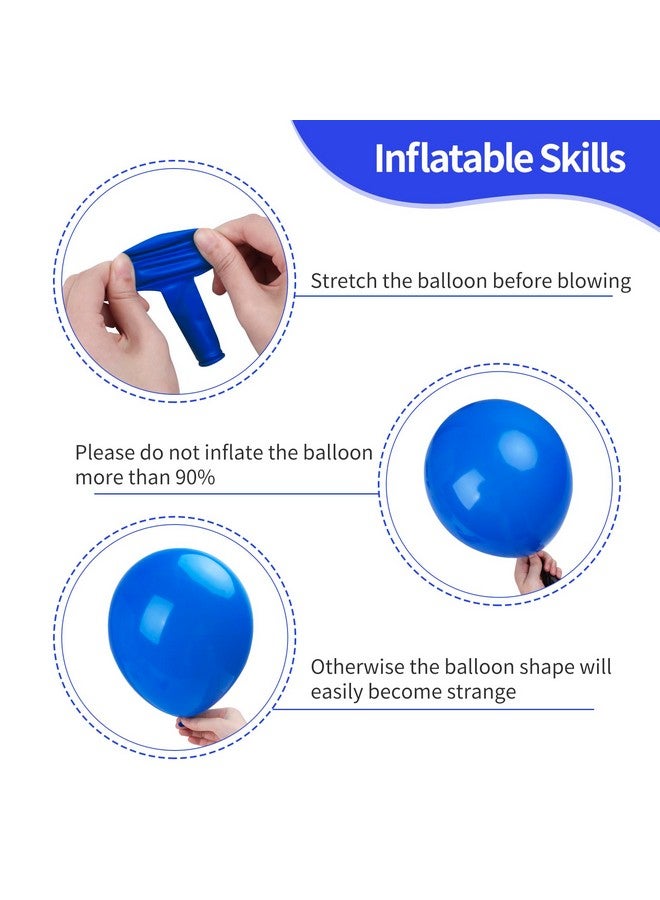 Inflatable Skills

Stretch the balloon before blowing

Please do not inflate the balloon more than 90%

Otherwise the balloon shape will easily become strange