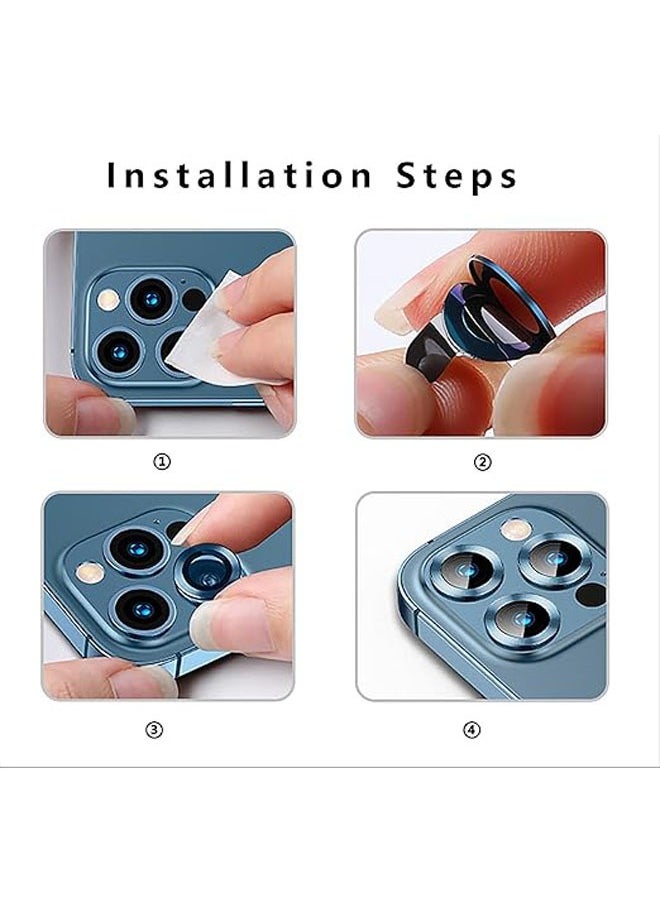 Installation Steps

①

②

③

④