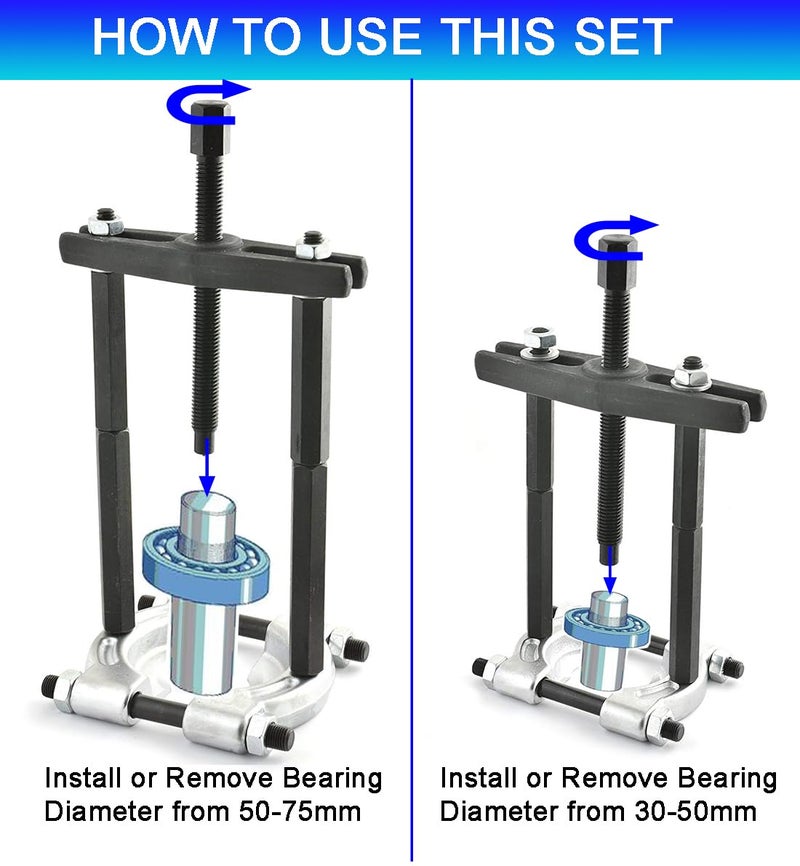 HOW TO USE THIS SET

Install or Remove Bearing Diameter from 50-75mm

Install or Remove Bearing Diameter from 30-50mm