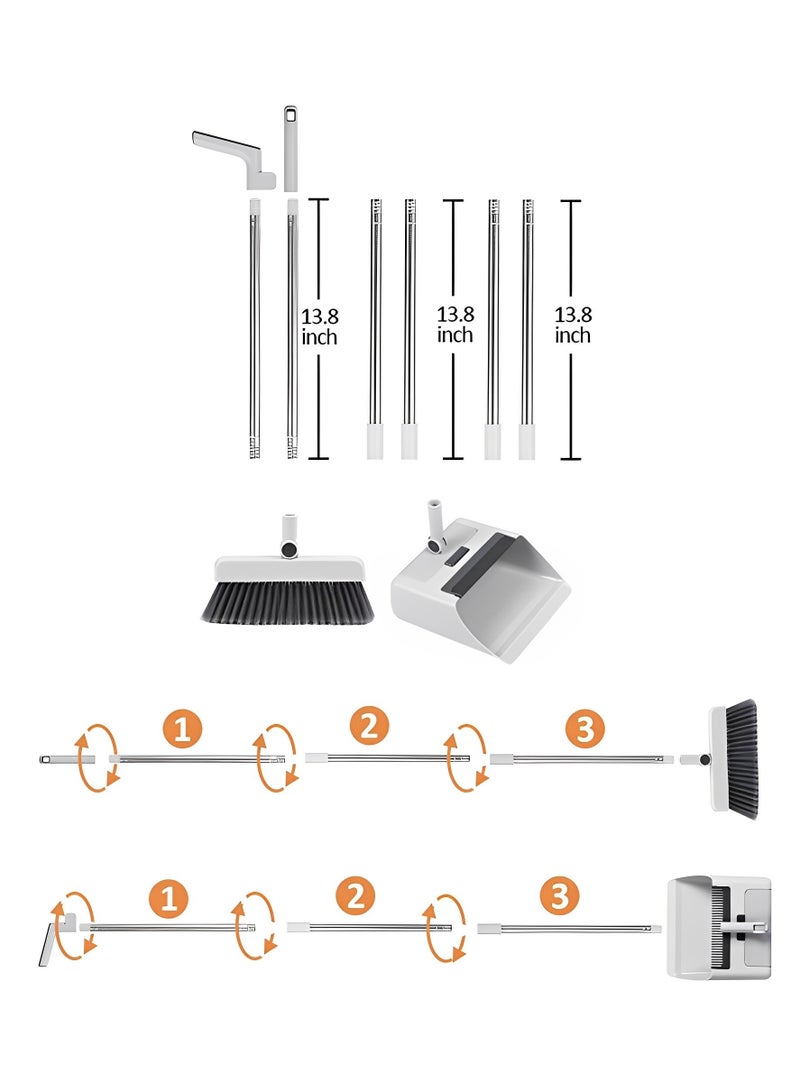 13.8 inch

13.8 inch

13.8 inch

1
2
3

1
2
3