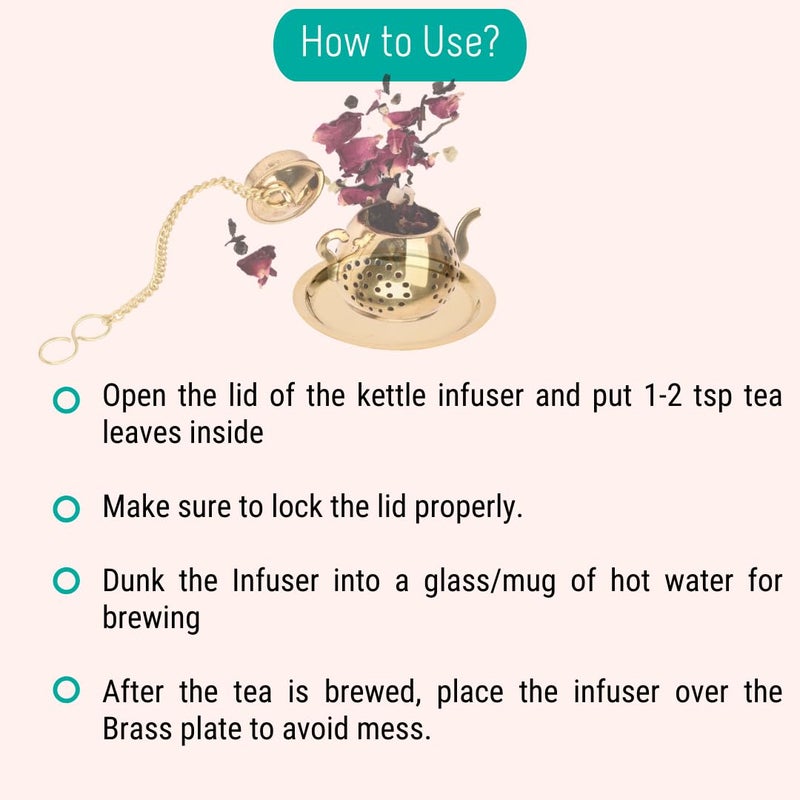 How to Use?

Open the lid of the kettle infuser and put 1-2 tsp tea leaves inside

Make sure to lock the lid properly.

Dunk the Infuser into a glass/mug of hot water for brewing

After the tea is brewed, place the infuser over the Brass plate to avoid mess.