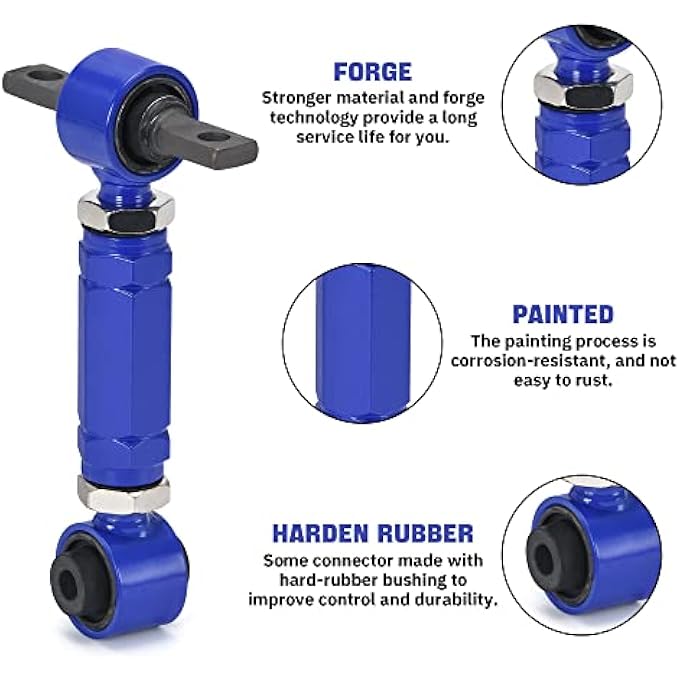 FORGE
Stronger material and forge technology provide a long service life for you.

PAINTED
The painting process is corrosion-resistant, and not easy to rust.

HARDEN RUBBER
Some connector made with hard-rubber bushing to improve control and durability.