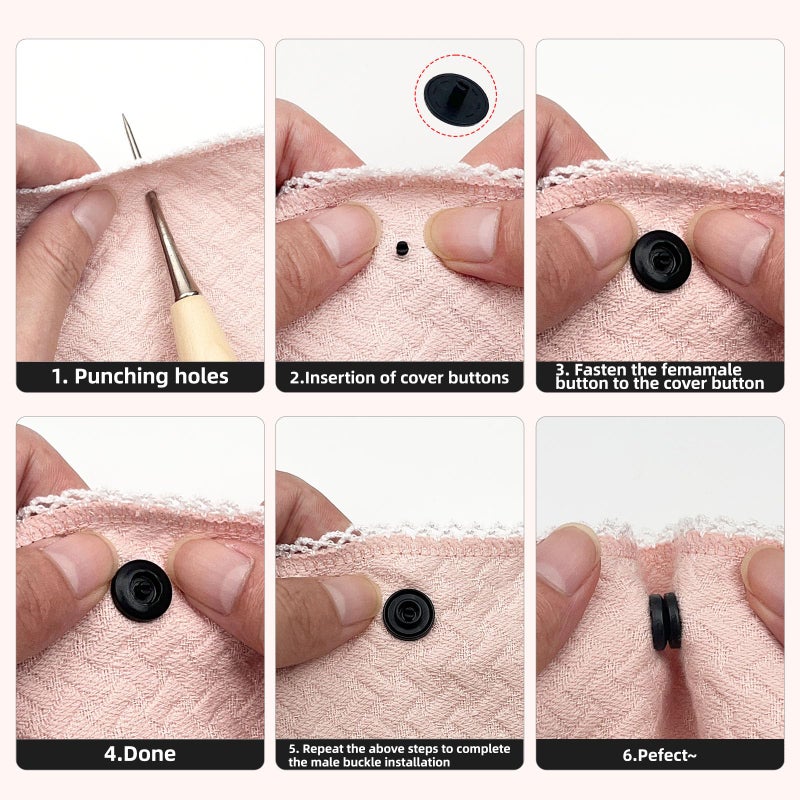 1. Punching holes

2.Insertion of cover buttons

3. Fasten the femamale button to the cover button

4.Done

5. Repeat the above steps to complete the male buckle installation

6.Pefect~