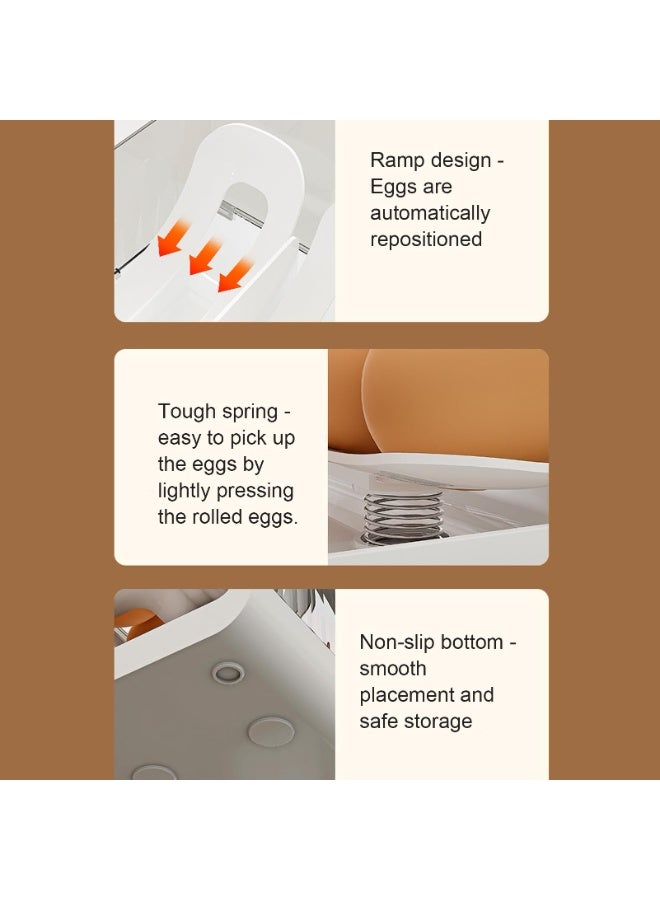 Ramp design - Eggs are automatically repositioned

Tough spring - easy to pick up the eggs by lightly pressing the rolled eggs.

Non-slip bottom - smooth placement and safe storage