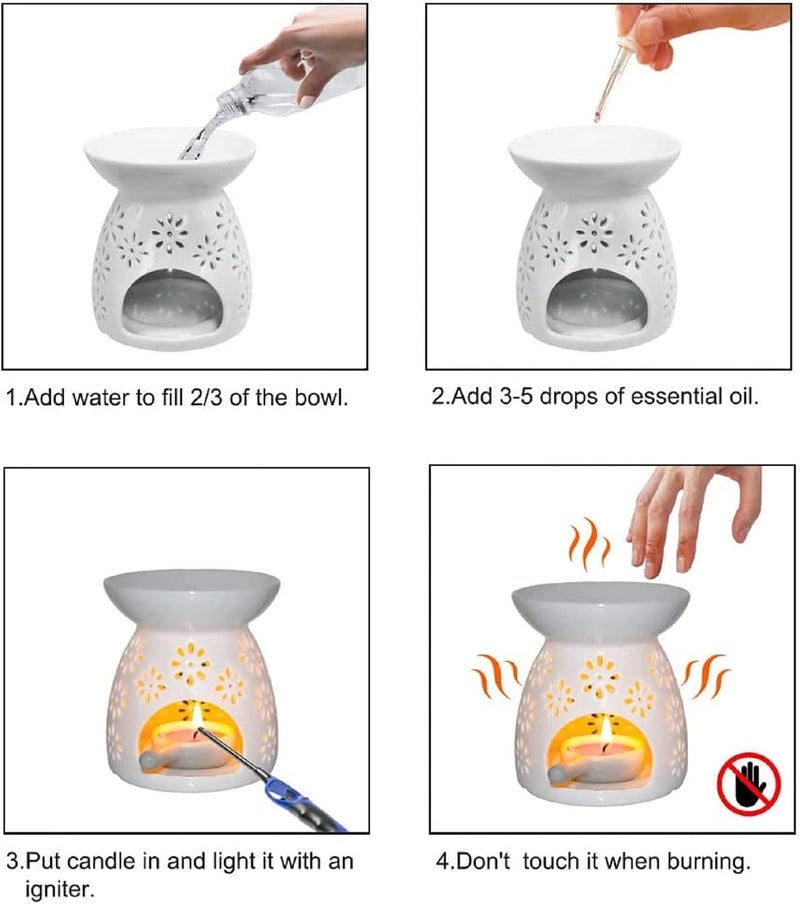 1.Add water to fill 2/3 of the bowl.

2.Add 3-5 drops of essential oil.

3.Put candle in and light it with an igniter.

4.Don't  touch it when burning.