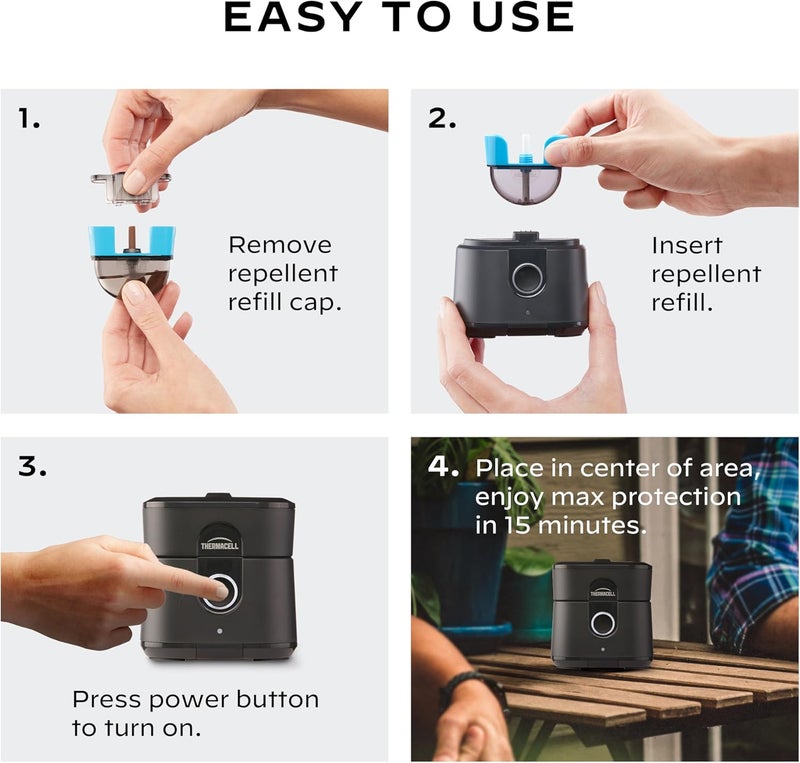 EASY TO USE

1.

Remove repellent refill cap.

2.

Insert repellent refill.

3.

THERMACELL

Press power button to turn on.

4. Place in center of area, enjoy max protection in 15 minutes.

THERMACELL